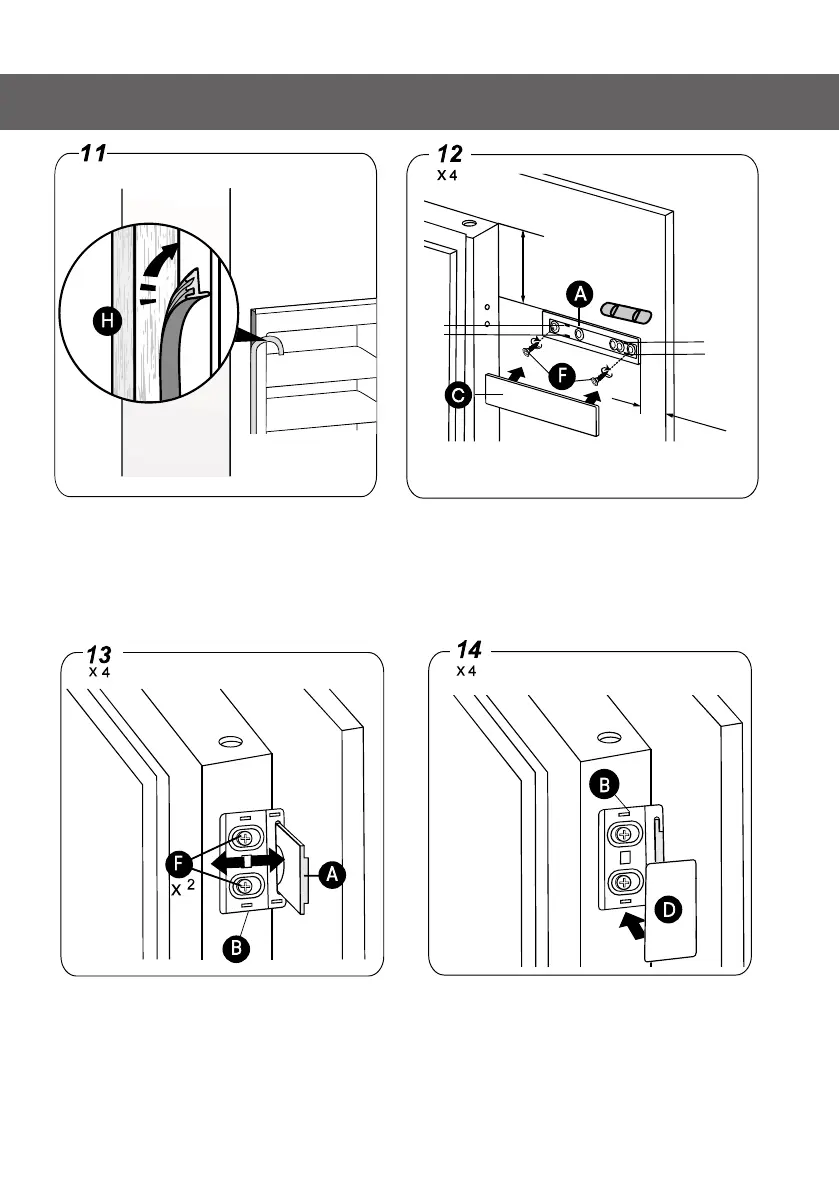 11

H

12
X 4

A

F

C

13
X 4

F
X 2

A

B

14
X 4

B

D