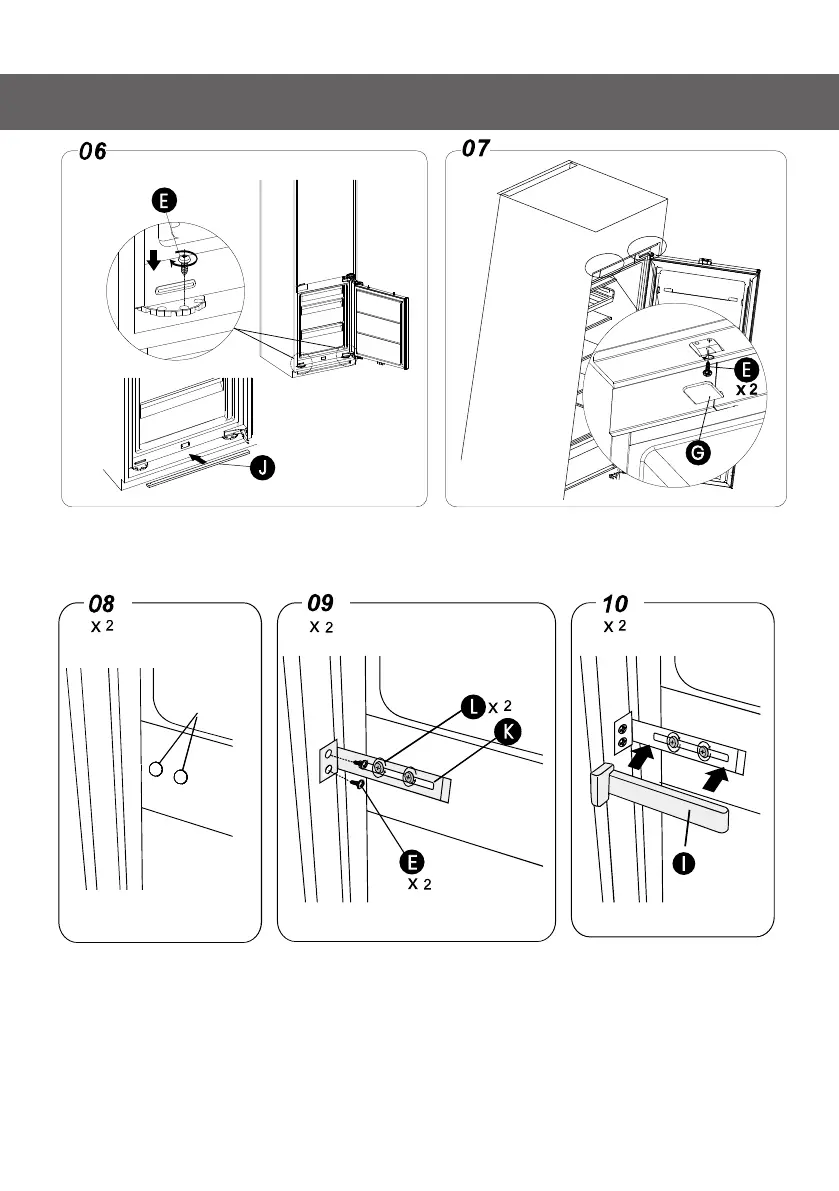 06

E

J

07

E
x 2

G

08
x 2

09
x 2

L x 2

K

E
x 2

10
x 2

I