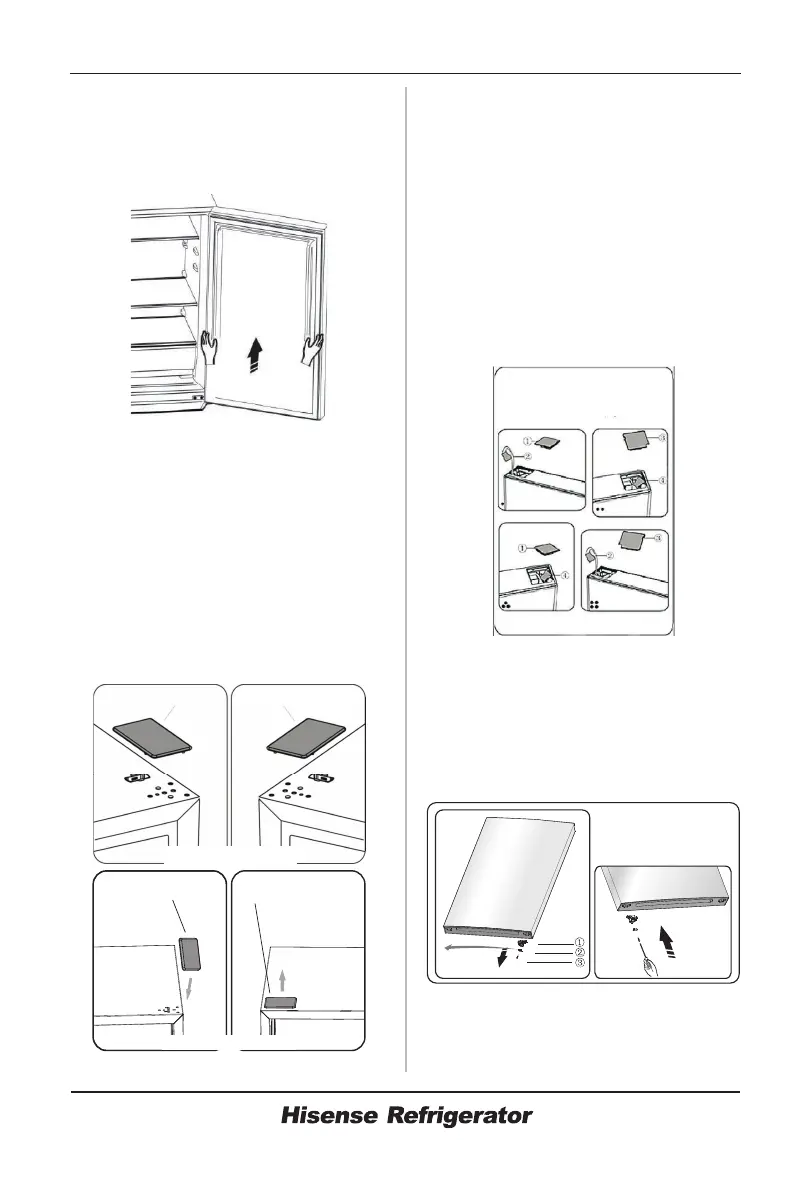 ①
②
③
④
①
④
②
③
①
②
③

Hisense Refrigerator