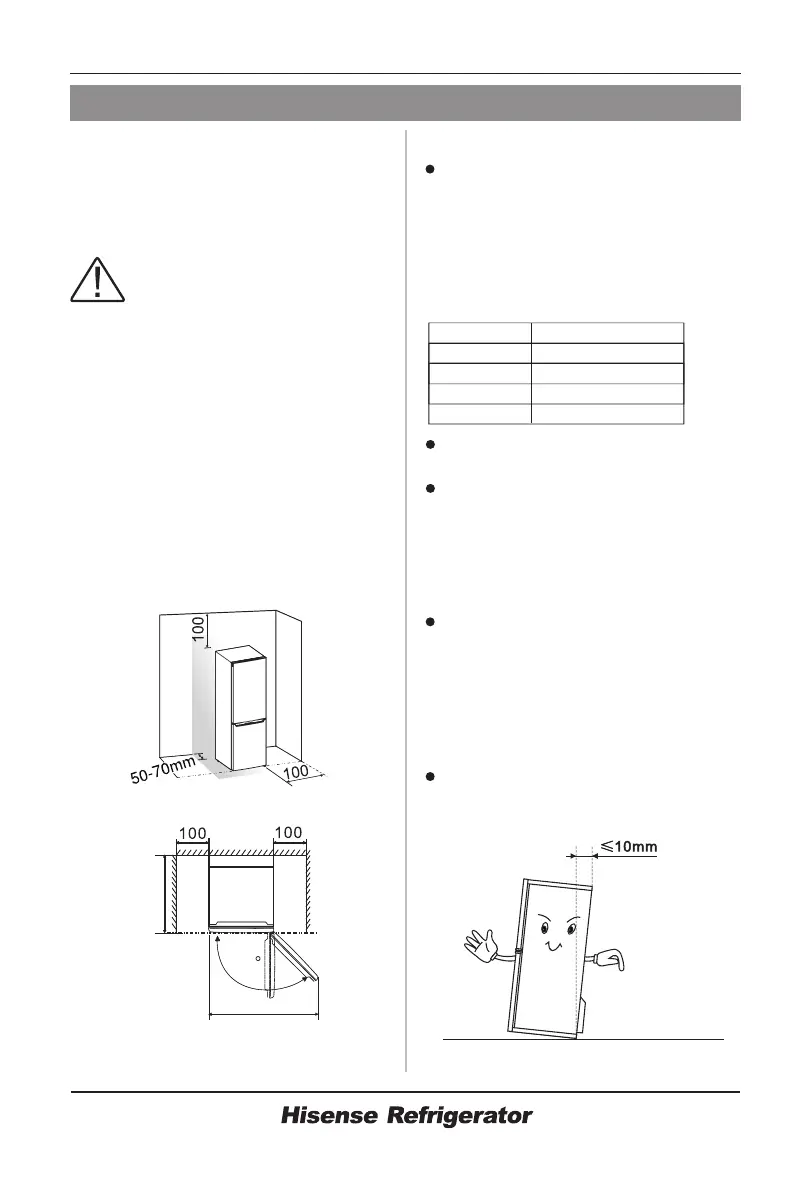 100

50-70mm

100

100

100

≤10mm

Hisense Refrigerator