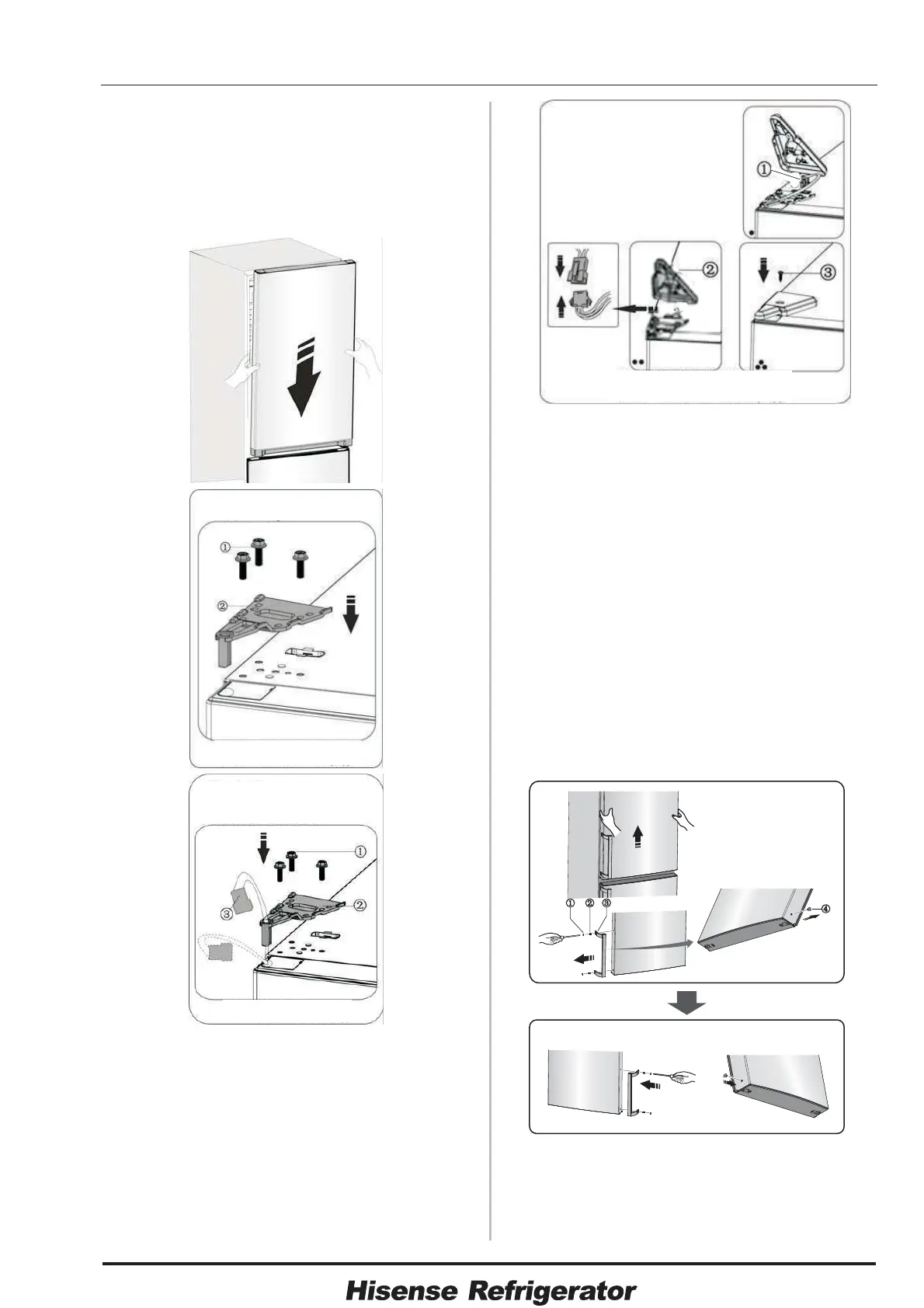 ①

②

①

②

③

①

②

③

①

②

③

④

Hisense Refrigerator