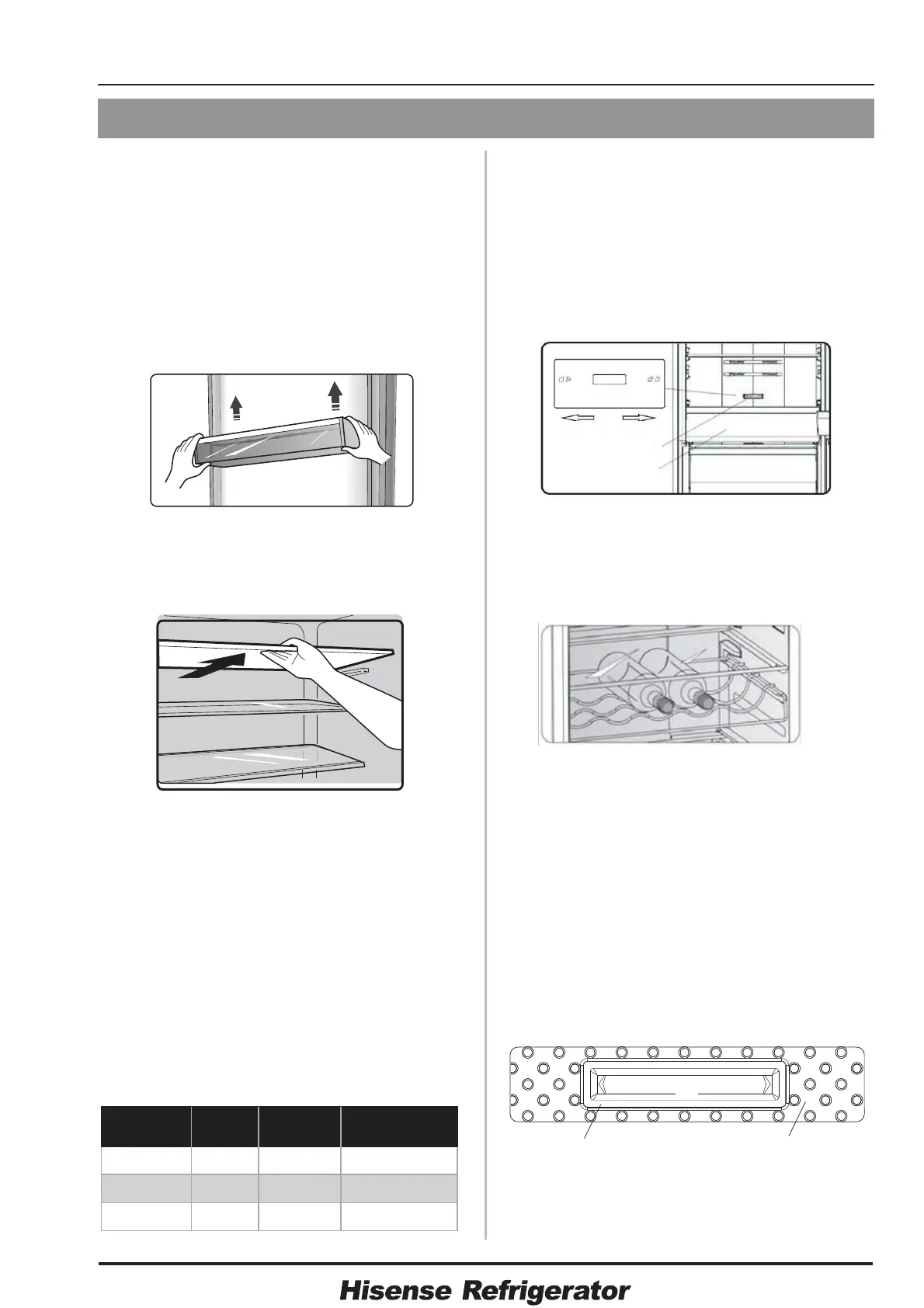 Hisense Refrigerator