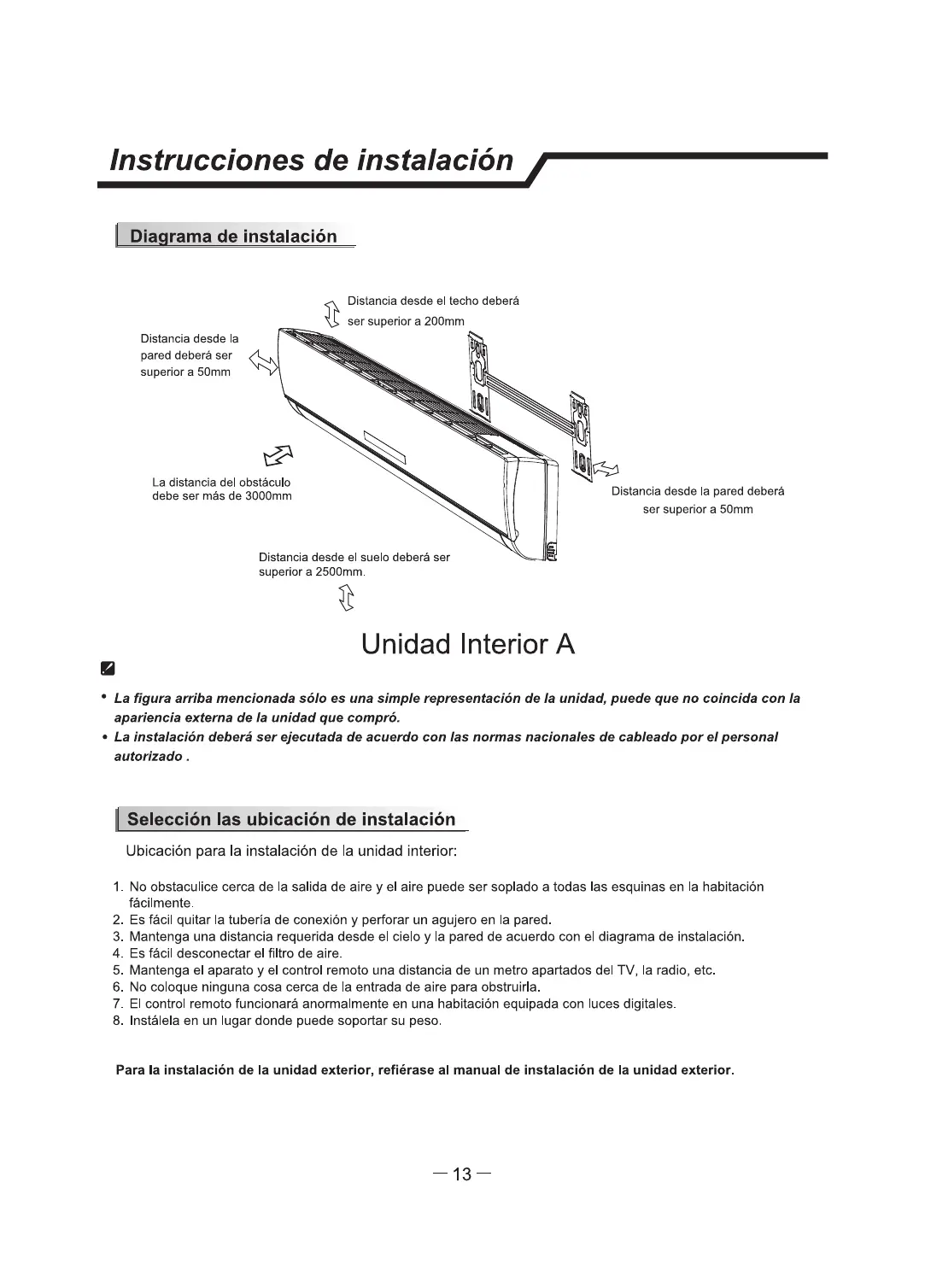 Instrucciones de instalación

Diagrama de instalación

Distancia desde el techo deberá ser superior a 200mm

Distancia desde la pared deberá ser superior a 50mm

La distancia del obstáculo debe ser más de 3000mm

Distancia desde la pared deberá ser superior a 50mm

Distancia desde el suelo deberá ser superior a 2500mm.

Unidad Interior A

• La figura arriba mencionada sólo es una simple representación de la unidad, puede que no coincida con la apariencia externa de la unidad que compró.
• La instalación deberá ser ejecutada de acuerdo con las normas nacionales de cableado por el personal autorizado .

Selección las ubicación de instalación

Ubicación para la instalación de la unidad interior:

1. No obstaculice cerca de la salida de aire y el aire puede ser soplado a todas las esquinas en la habitación fácilmente.
2. Es fácil quitar la tubería de conexión y perforar un agujero en la pared.
3. Mantenga una distancia requerida desde el cielo y la pared de acuerdo con el diagrama de instalación.
4. Es fácil desconectar el filtro de aire.
5. Mantenga el aparato y el control remoto una distancia de un metro apartados del TV, la radio, etc.
6. No coloque ninguna cosa cerca de la entrada de aire para obstruirla.
7. El control remoto funcionará anormalmente en una habitación equipada con luces digitales.
8. Instálela en un lugar donde puede soportar su peso.

Para la instalación de la unidad exterior, refiérase al manual de instalación de la unidad exterior.

— 13 —