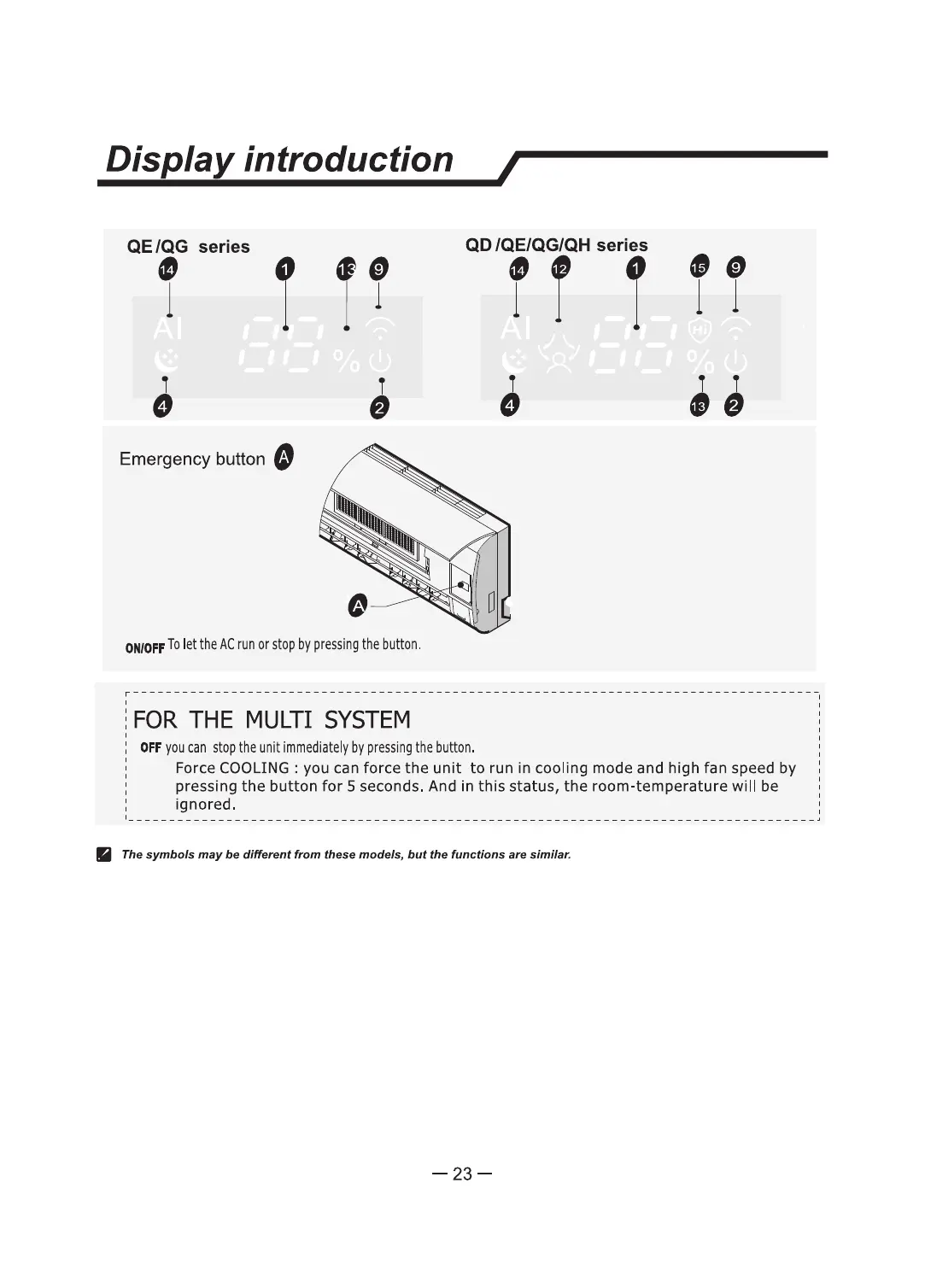 Display introduction

QE/QG series

14 1 13 9

AI %

4 2

QD/QE/QG/QH series

14 12 1 15 9

AI HI %

4 13 2

Emergency button A

A

ON/OFF To let the AC run or stop by pressing the button.

FOR THE MULTI SYSTEM

OFF you can stop the unit immediately by pressing the button.

Force COOLING : you can force the unit to run in cooling mode and high fan speed by pressing the button for 5 seconds. And in this status, the room-temperature will be ignored.

The symbols may be different from these models, but the functions are similar.

— 23 —