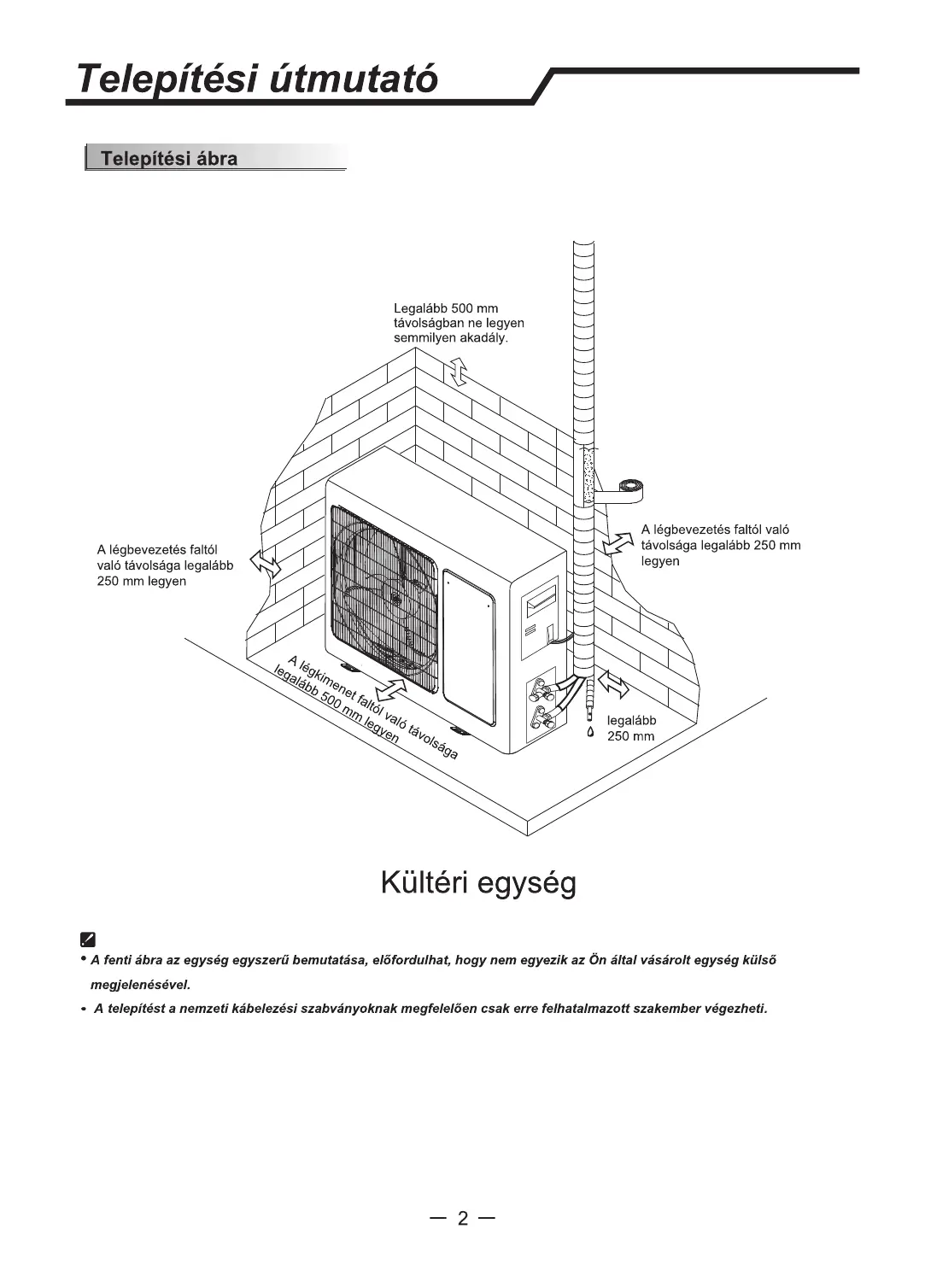 Telepítési útmutató

Telepítési ábra

Legalább 500 mm távolságban ne legyen semmilyen akadály.

A légbevezetés faltól való távolsága legalább 250 mm legyen

A légbevezetés faltól való távolsága legalább 250 mm legyen

A légkimenet faltól való távolsága legalább 500 mm legyen

legalább 250 mm

Kültéri egység

• A fenti ábra az egység egyszerű bemutatása, előfordulhat, hogy nem egyezik az Ön által vásárolt egység külső megjelenésével.

• A telepítést a nemzeti kábelezési szabványoknak megfelelően csak erre felhatalmazott szakember végezheti.

— 2 —