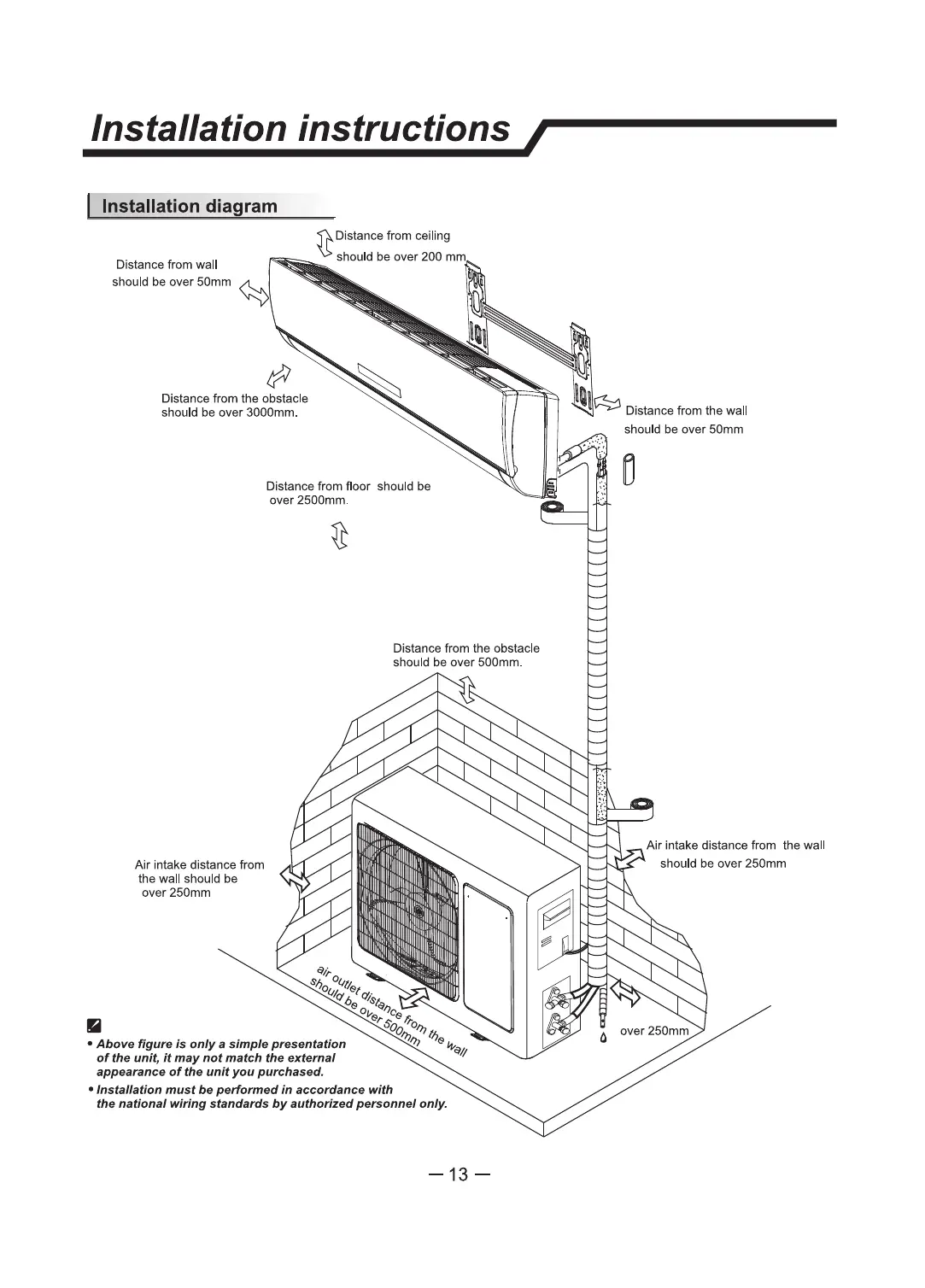 Installation instructions

Installation diagram

Distance from ceiling should be over 200 mm

Distance from wall should be over 50mm

Distance from the obstacle should be over 3000mm.

Distance from the wall should be over 50mm

Distance from floor should be over 2500mm.

Distance from the obstacle should be over 500mm.

Air intake distance from the wall should be over 250mm

Air intake distance from the wall should be over 250mm

air outlet distance from the wall should be over 500mm

over 250mm

• Above figure is only a simple presentation of the unit, it may not match the external appearance of the unit you purchased.

• Installation must be performed in accordance with the national wiring standards by authorized personnel only.

— 13 —