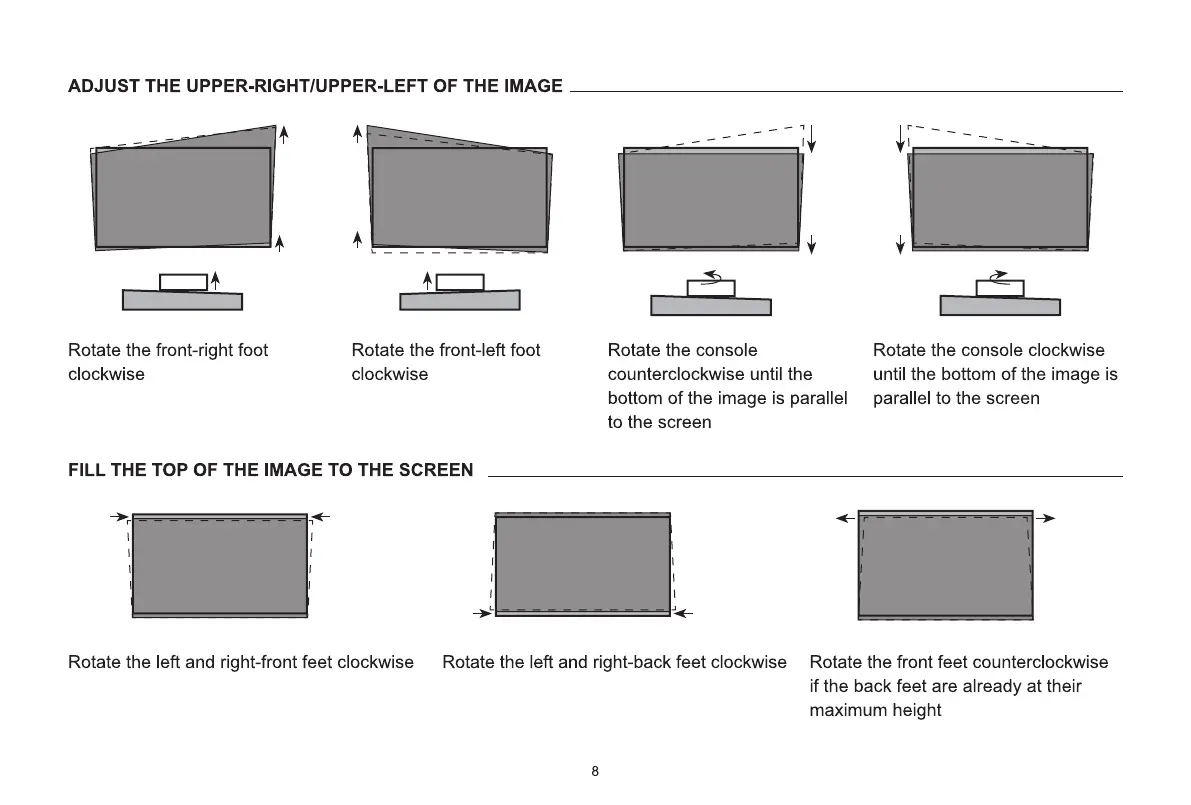 ADJUST THE UPPER-RIGHT/UPPER-LEFT OF THE IMAGE

Rotate the front-right foot clockwise

Rotate the front-left foot clockwise

Rotate the console counterclockwise until the bottom of the image is parallel to the screen

Rotate the console clockwise until the bottom of the image is parallel to the screen

FILL THE TOP OF THE IMAGE TO THE SCREEN

Rotate the left and right-front feet clockwise

Rotate the left and right-back feet clockwise

Rotate the front feet counterclockwise if the back feet are already at their maximum height

8