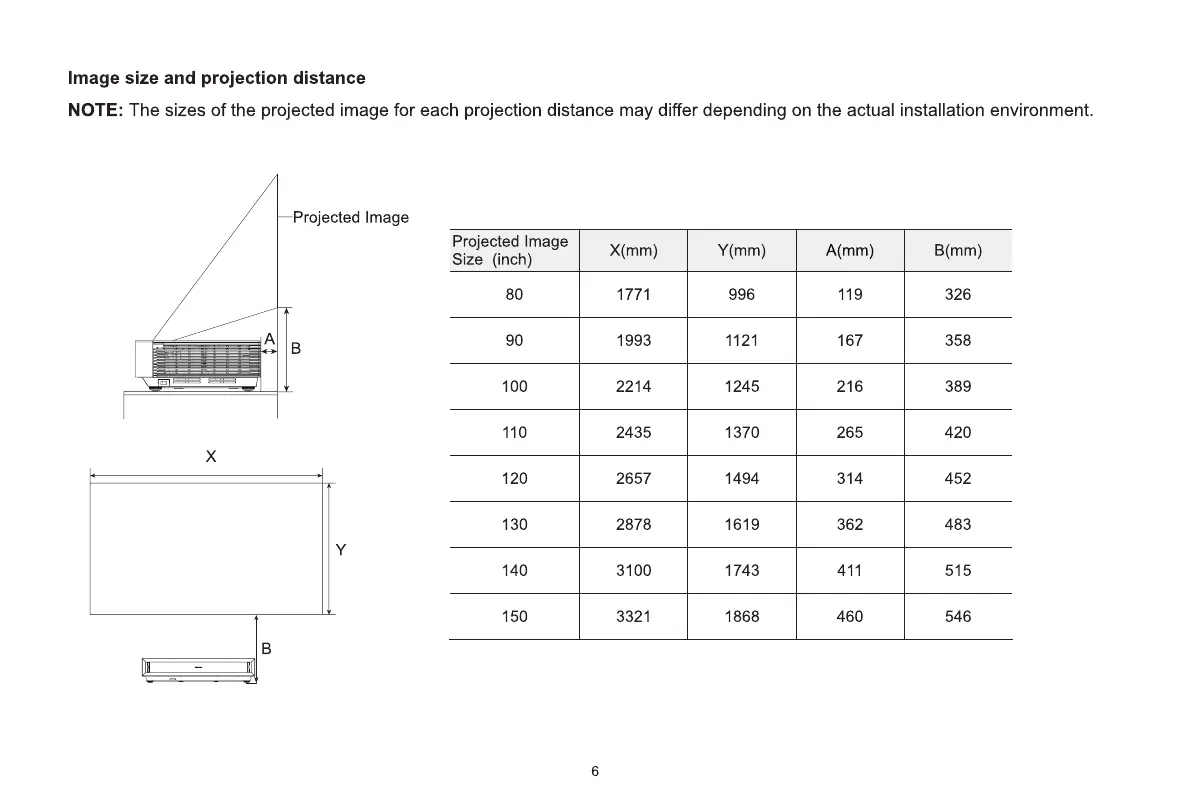 Image size and projection distance

NOTE: The sizes of the projected image for each projection distance may differ depending on the actual installation environment.

Projected Image

A

B

X

Y

B

| Projected Image Size (inch) | X(mm) | Y(mm) | A(mm) | B(mm) |
|---|---|---|---|---|
| 80 | 1771 | 996 | 119 | 326 |
| 90 | 1993 | 1121 | 167 | 358 |
| 100 | 2214 | 1245 | 216 | 389 |
| 110 | 2435 | 1370 | 265 | 420 |
| 120 | 2657 | 1494 | 314 | 452 |
| 130 | 2878 | 1619 | 362 | 483 |
| 140 | 3100 | 1743 | 411 | 515 |
| 150 | 3321 | 1868 | 460 | 546 |

6