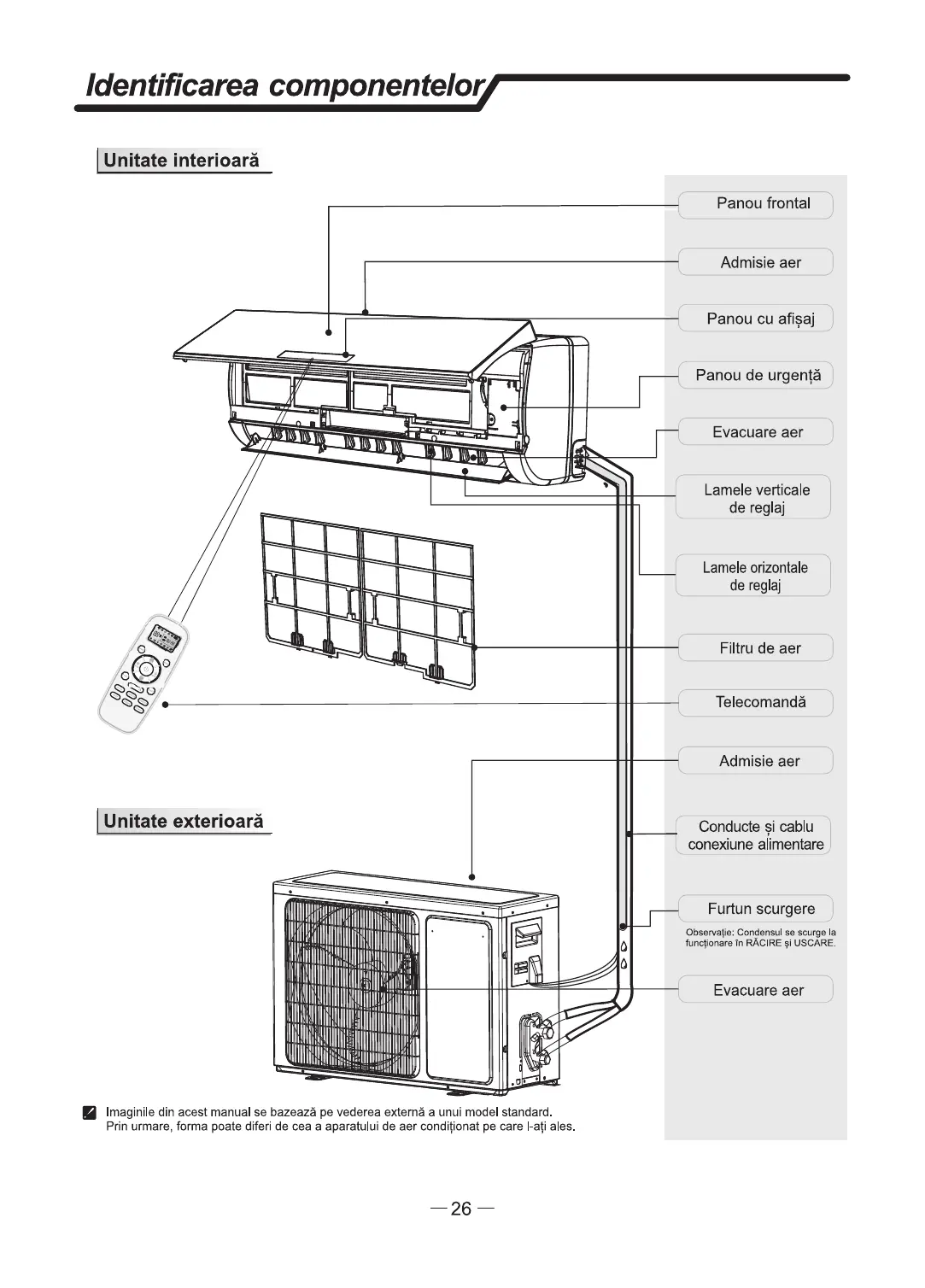 Identificarea componentelor

Unitate interioară

Panou frontal

Admisie aer

Panou cu afișaj

Panou de urgență

Evacuare aer

Lamele verticale de reglaj

Lamele orizontale de reglaj

Filtru de aer

Telecomandă

Admisie aer

Unitate exterioară

Conducte și cablu conexiune alimentare

Furtun scurgere

Observație: Condensul se scurge la funcționare în RĂCIRE și USCARE.

Evacuare aer

Imaginile din acest manual se bazează pe vederea externă a unui model standard. Prin urmare, forma poate diferi de cea a aparatului de aer condiționat pe care l-ați ales.

— 26 —