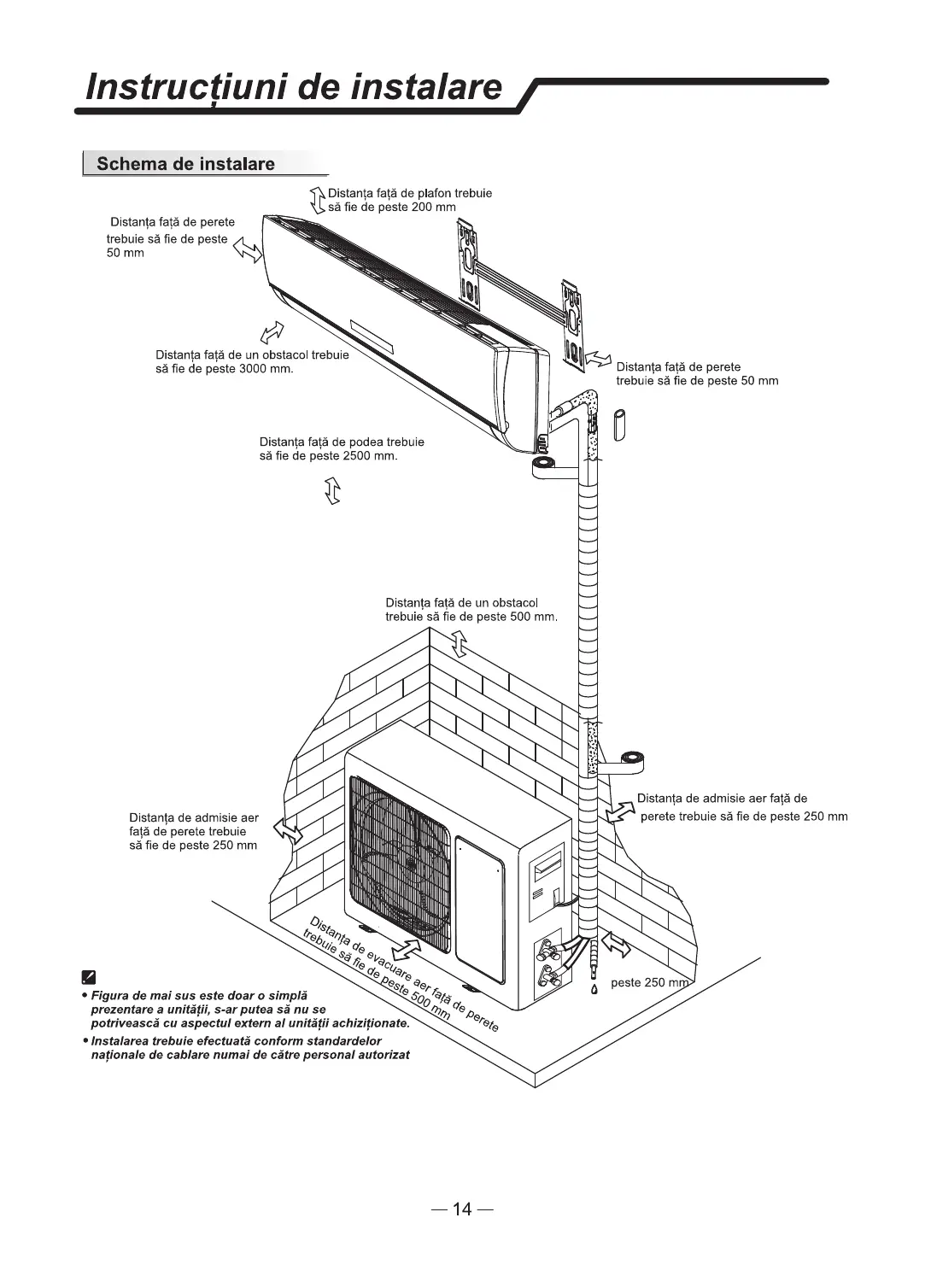 Instrucțiuni de instalare

Schema de instalare

Distanța față de plafon trebuie să fie de peste 200 mm

Distanța față de perete trebuie să fie de peste 50 mm

Distanța față de un obstacol trebuie să fie de peste 3000 mm.

Distanța față de perete trebuie să fie de peste 50 mm

Distanța față de podea trebuie să fie de peste 2500 mm.

Distanța față de un obstacol trebuie să fie de peste 500 mm.

Distanța de admisie aer față de perete trebuie să fie de peste 250 mm

Distanța de admisie aer față de perete trebuie să fie de peste 250 mm

Distanța de evacuare aer față de perete trebuie să fie de peste 500 mm

peste 250 mm

• Figura de mai sus este doar o simplă prezentare a unității, s-ar putea să nu se potrivească cu aspectul extern al unității achiziționate.
• Instalarea trebuie efectuată conform standardelor naționale de cablare numai de către personal autorizat

— 14 —