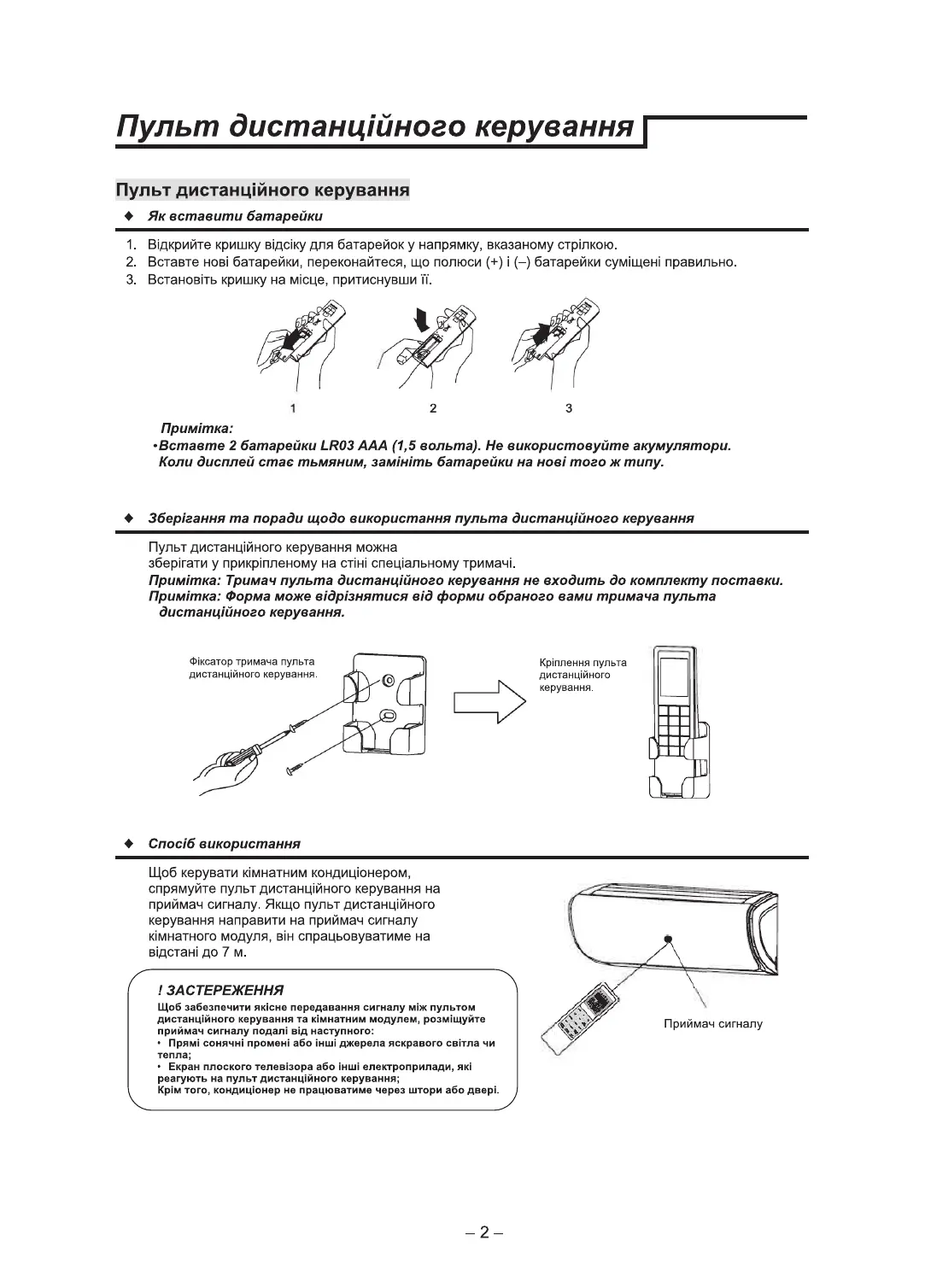 Пульт дистанційного керування

Пульт дистанційного керування

◆ Як вставити батарейки

1. Відкрийте кришку відсіку для батарейок у напрямку, вказаному стрілкою.
2. Вставте нові батарейки, переконайтеся, що полюси (+) і (–) батарейки суміщені правильно.
3. Встановіть кришку на місце, притиснувши її.

1 2 3

Примітка:
•Вставте 2 батарейки LR03 AAA (1,5 вольта). Не використовуйте акумулятори. Коли дисплей стає тьмяним, замініть батарейки на нові того ж типу.

◆ Зберігання та поради щодо використання пульта дистанційного керування

Пульт дистанційного керування можна зберігати у прикріпленому на стіні спеціальному тримачі.
Примітка: Тримач пульта дистанційного керування не входить до комплекту поставки.
Примітка: Форма може відрізнятися від форми обраного вами тримача пульта дистанційного керування.

Фіксатор тримача пульта дистанційного керування.

Кріплення пульта дистанційного керування.

◆ Спосіб використання

Щоб керувати кімнатним кондиціонером, спрямуйте пульт дистанційного керування на приймач сигналу. Якщо пульт дистанційного керування направити на приймач сигналу кімнатного модуля, він спрацьовуватиме на відстані до 7 м.

! ЗАСТЕРЕЖЕННЯ
Щоб забезпечити якісне передавання сигналу між пультом дистанційного керування та кімнатним модулем, розміщуйте приймач сигналу подалі від наступного:
• Прямі сонячні промені або інші джерела яскравого світла чи тепла;
• Екран плоского телевізора або інші електроприлади, які реагують на пульт дистанційного керування;
Крім того, кондиціонер не працюватиме через штори або двері.

Приймач сигналу

– 2 –