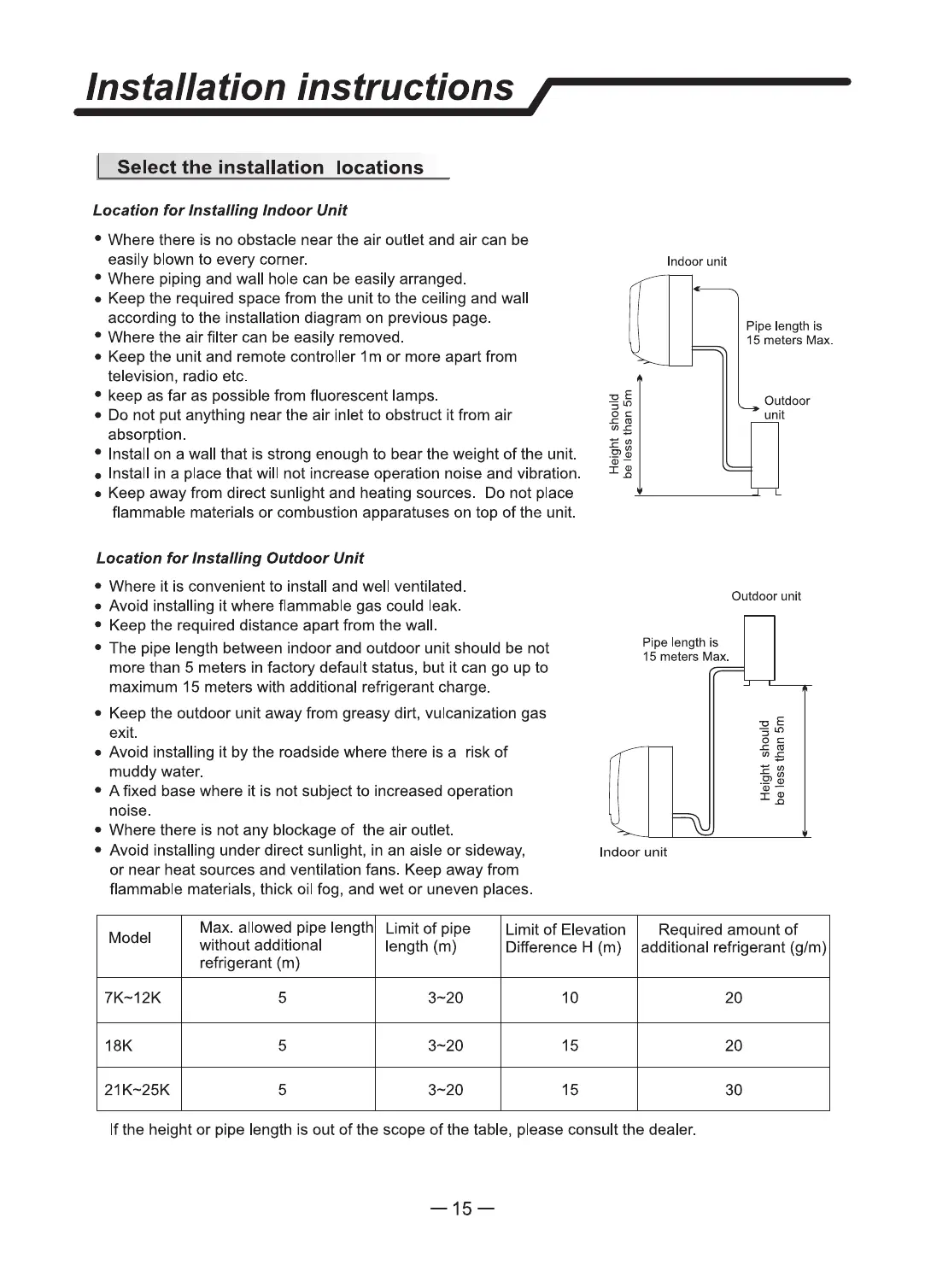 Installation instructions

Select the installation locations

Location for Installing Indoor Unit

• Where there is no obstacle near the air outlet and air can be easily blown to every corner.
• Where piping and wall hole can be easily arranged.
• Keep the required space from the unit to the ceiling and wall according to the installation diagram on previous page.
• Where the air filter can be easily removed.
• Keep the unit and remote controller 1m or more apart from television, radio etc.
• keep as far as possible from fluorescent lamps.
• Do not put anything near the air inlet to obstruct it from air absorption.
• Install on a wall that is strong enough to bear the weight of the unit.
• Install in a place that will not increase operation noise and vibration.
• Keep away from direct sunlight and heating sources. Do not place flammable materials or combustion apparatuses on top of the unit.

Indoor unit
Pipe length is 15 meters Max.
Outdoor unit
Height should be less than 5m

Location for Installing Outdoor Unit

• Where it is convenient to install and well ventilated.
• Avoid installing it where flammable gas could leak.
• Keep the required distance apart from the wall.
• The pipe length between indoor and outdoor unit should be not more than 5 meters in factory default status, but it can go up to maximum 15 meters with additional refrigerant charge.
• Keep the outdoor unit away from greasy dirt, vulcanization gas exit.
• Avoid installing it by the roadside where there is a risk of muddy water.
• A fixed base where it is not subject to increased operation noise.
• Where there is not any blockage of the air outlet.
• Avoid installing under direct sunlight, in an aisle or sideway, or near heat sources and ventilation fans. Keep away from flammable materials, thick oil fog, and wet or uneven places.

Outdoor unit
Pipe length is 15 meters Max.
Height should be less than 5m
Indoor unit

| Model | Max. allowed pipe length without additional refrigerant (m) | Limit of pipe length (m) | Limit of Elevation Difference H (m) | Required amount of additional refrigerant (g/m) |
|---|---|---|---|---|
| 7K~12K | 5 | 3~20 | 10 | 20 |
| 18K | 5 | 3~20 | 15 | 20 |
| 21K~25K | 5 | 3~20 | 15 | 30 |

If the height or pipe length is out of the scope of the table, please consult the dealer.

— 15 —