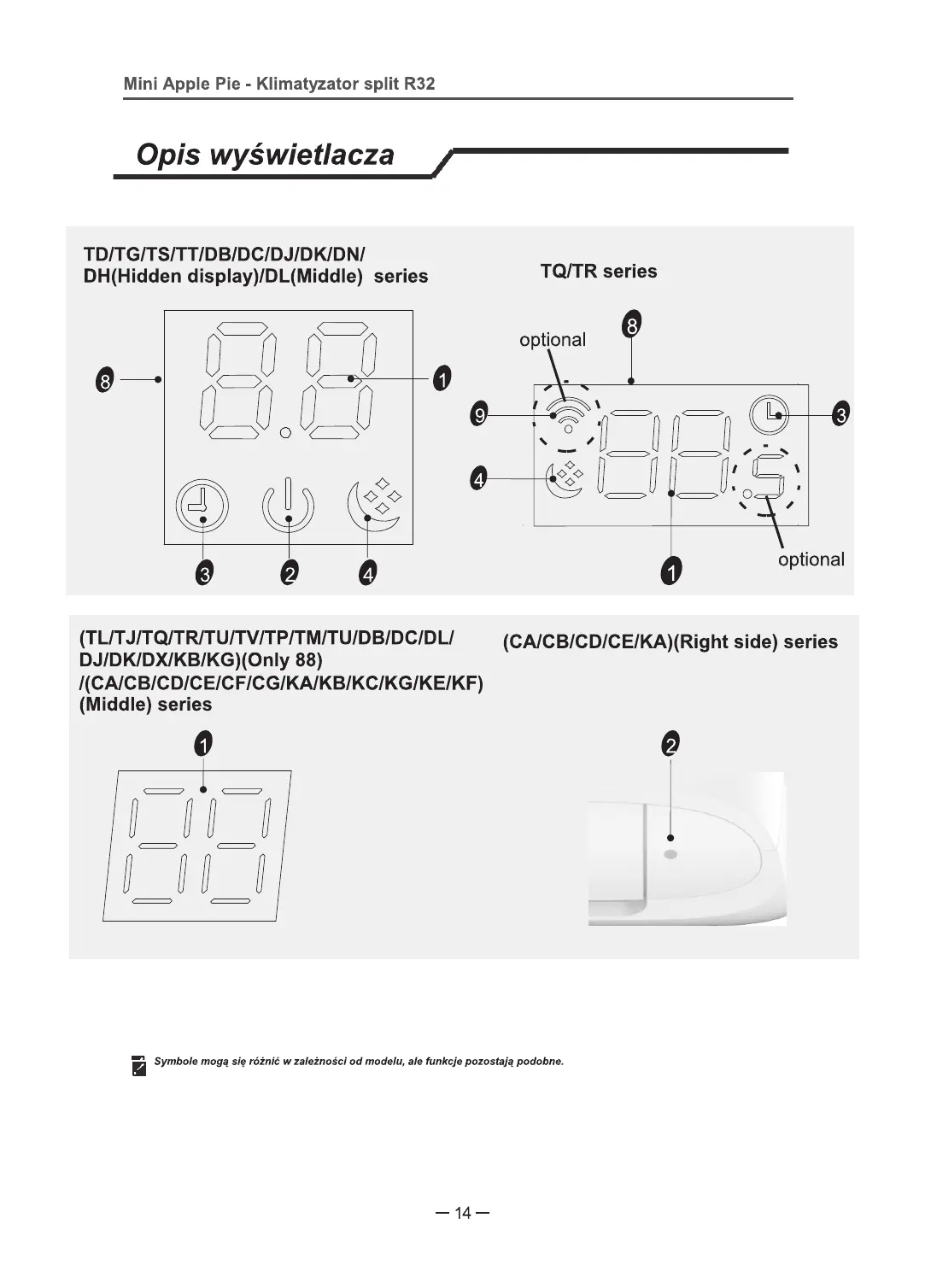 Mini Apple Pie - Klimatyzator split R32

Opis wyświetlacza

TD/TG/TS/TT/DB/DC/DJ/DK/DN/ DH(Hidden display)/DL(Middle) series

8

1

3

2

4

TQ/TR series

optional

8

9

3

4

1

optional

(TL/TJ/TQ/TR/TU/TV/TP/TM/TU/DB/DC/DL/ DJ/DK/DX/KB/KG)(Only 88) /(CA/CB/CD/CE/CF/CG/KA/KB/KC/KG/KE/KF) (Middle) series

1

(CA/CB/CD/CE/KA)(Right side) series

2

Symbole mogą się różnić w zależności od modelu, ale funkcje pozostają podobne.

— 14 —