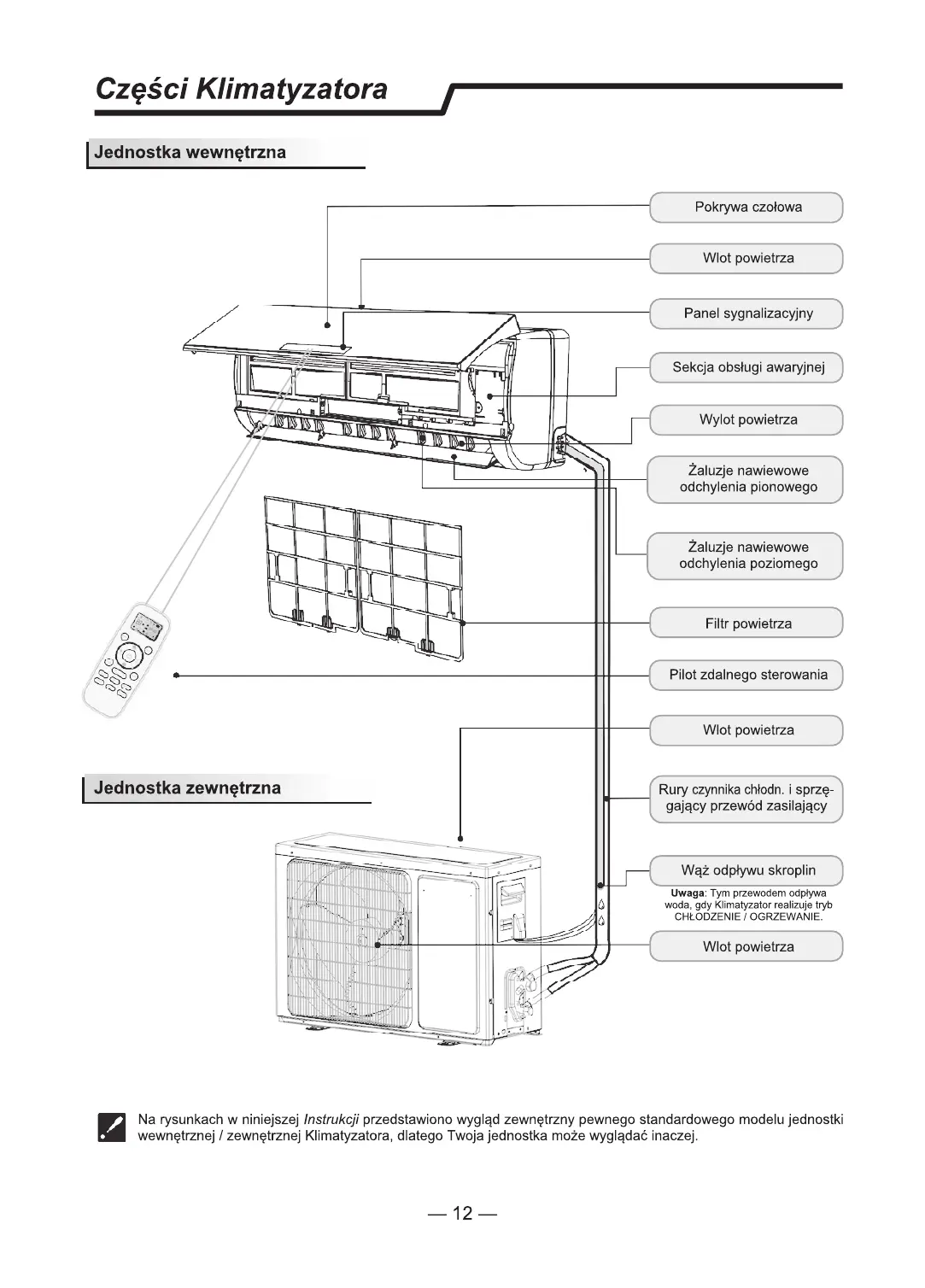 Części Klimatyzatora

Jednostka wewnętrzna

Pokrywa czołowa

Wlot powietrza

Panel sygnalizacyjny

Sekcja obsługi awaryjnej

Wylot powietrza

Żaluzje nawiewowe odchylenia pionowego

Żaluzje nawiewowe odchylenia poziomego

Filtr powietrza

Pilot zdalnego sterowania

Wlot powietrza

Jednostka zewnętrzna

Rury czynnika chłodn. i sprzęgający przewód zasilający

Wąż odpływu skroplin

Uwaga: Tym przewodem odpływa woda, gdy Klimatyzator realizuje tryb CHŁODZENIE / OGRZEWANIE.

Wlot powietrza

Na rysunkach w niniejszej Instrukcji przedstawiono wygląd zewnętrzny pewnego standardowego modelu jednostki wewnętrznej / zewnętrznej Klimatyzatora, dlatego Twoja jednostka może wyglądać inaczej.

— 12 —