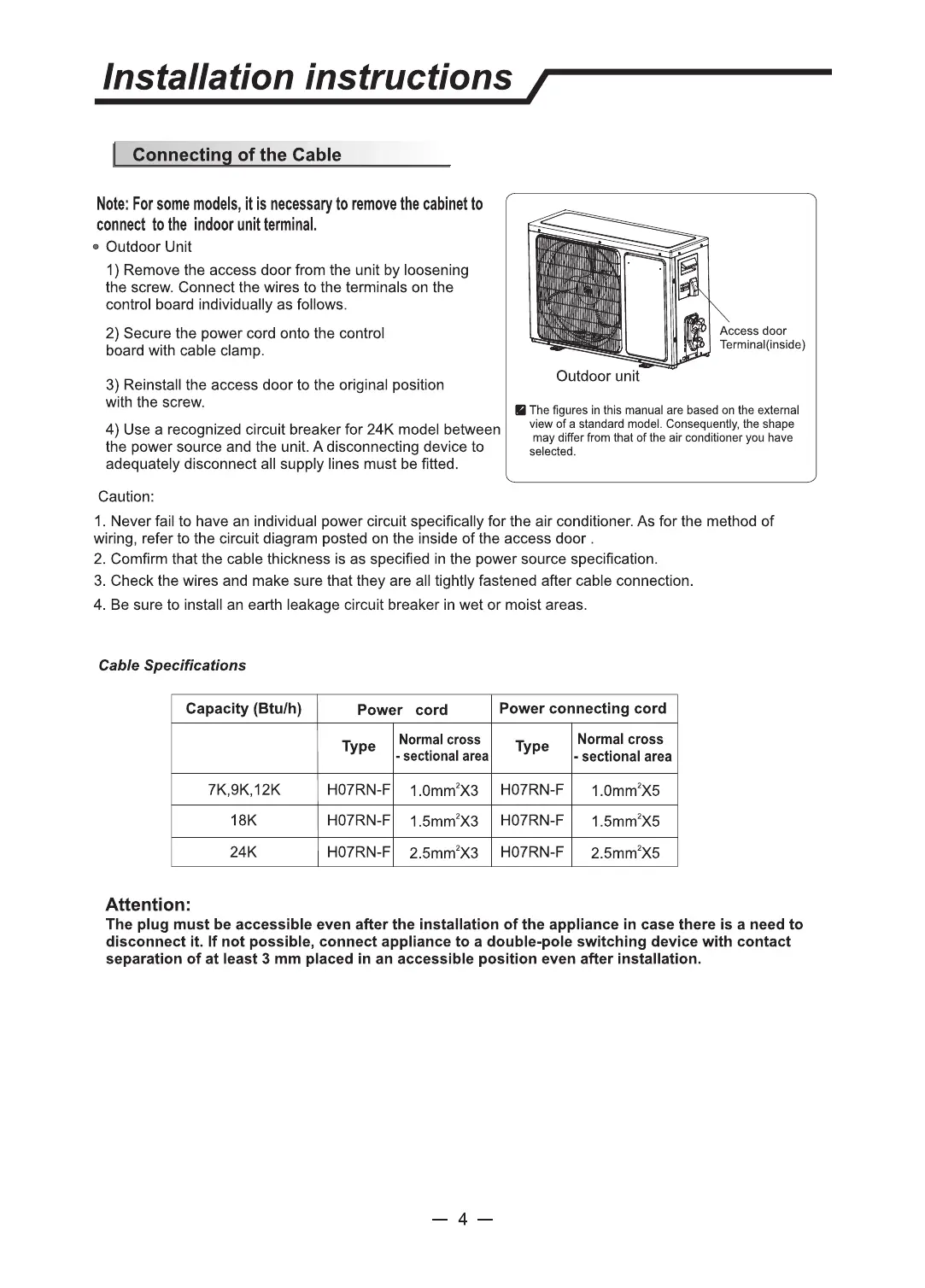 Installation instructions

Connecting of the Cable

Note: For some models, it is necessary to remove the cabinet to connect to the indoor unit terminal.

Outdoor Unit

1) Remove the access door from the unit by loosening the screw. Connect the wires to the terminals on the control board individually as follows.

2) Secure the power cord onto the control board with cable clamp.

3) Reinstall the access door to the original position with the screw.

4) Use a recognized circuit breaker for 24K model between the power source and the unit. A disconnecting device to adequately disconnect all supply lines must be fitted.

Access door
Terminal(inside)

Outdoor unit

The figures in this manual are based on the external view of a standard model. Consequently, the shape may differ from that of the air conditioner you have selected.

Caution:

1. Never fail to have an individual power circuit specifically for the air conditioner. As for the method of wiring, refer to the circuit diagram posted on the inside of the access door .
2. Comfirm that the cable thickness is as specified in the power source specification.
3. Check the wires and make sure that they are all tightly fastened after cable connection.
4. Be sure to install an earth leakage circuit breaker in wet or moist areas.

Cable Specifications

| Capacity (Btu/h) | Power cord | | Power connecting cord | |
|---|---|---|---|---|
| | Type | Normal cross - sectional area | Type | Normal cross - sectional area |
| 7K,9K,12K | H07RN-F | $1.0mm^2X3$ | H07RN-F | $1.0mm^2X5$ |
| 18K | H07RN-F | $1.5mm^2X3$ | H07RN-F | $1.5mm^2X5$ |
| 24K | H07RN-F | $2.5mm^2X3$ | H07RN-F | $2.5mm^2X5$ |

Attention:
The plug must be accessible even after the installation of the appliance in case there is a need to disconnect it. If not possible, connect appliance to a double-pole switching device with contact separation of at least 3 mm placed in an accessible position even after installation.

— 4 —