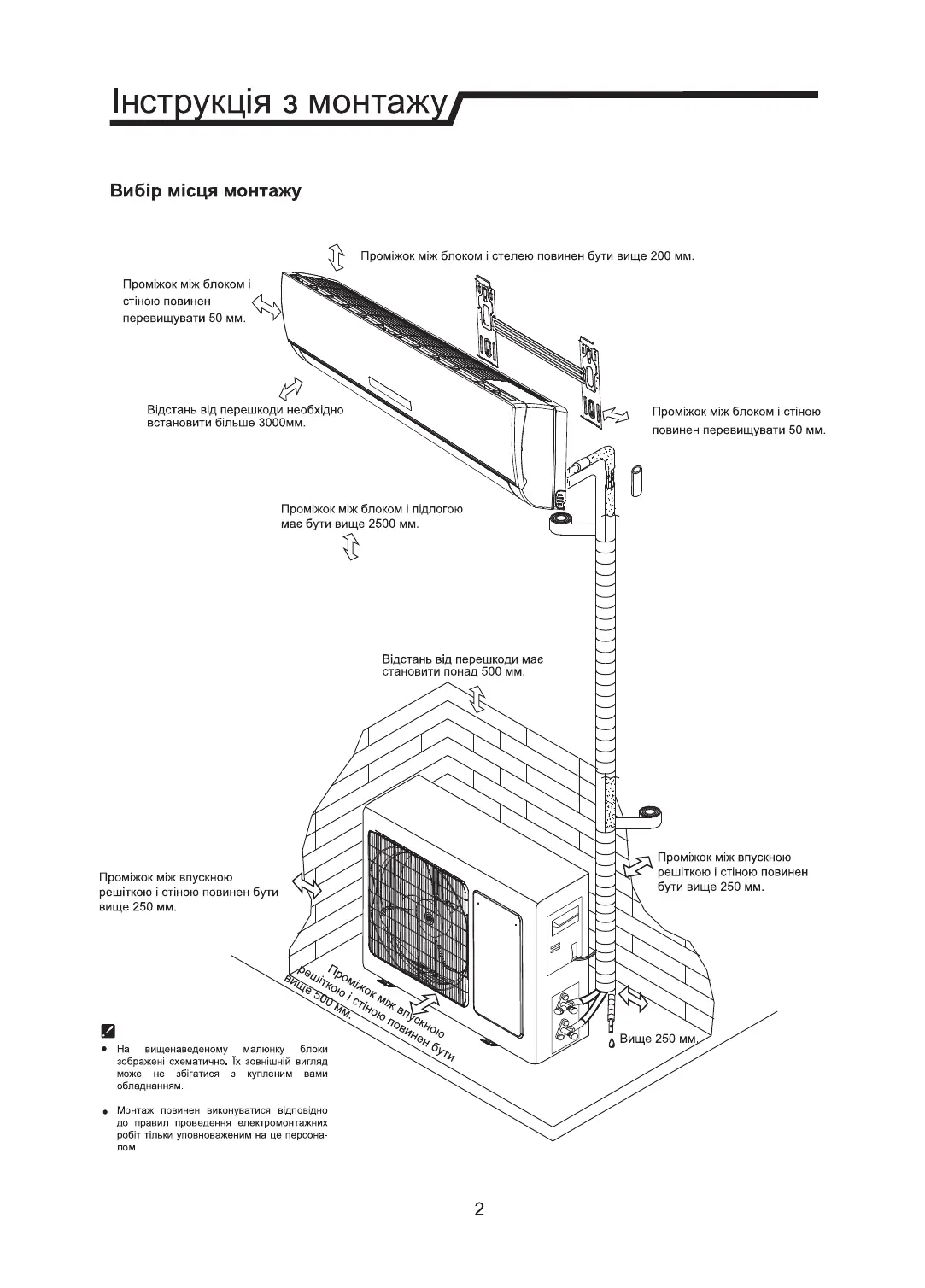 Інструкція з монтажу

Вибір місця монтажу

Проміжок між блоком і стелею повинен бути вище 200 мм.

Проміжок між блоком і стіною повинен перевищувати 50 мм.

Відстань від перешкоди необхідно встановити більше 3000мм.

Проміжок між блоком і стіною повинен перевищувати 50 мм.

Проміжок між блоком і підлогою має бути вище 2500 мм.

Відстань від перешкоди має становити понад 500 мм.

Проміжок між впускною решіткою і стіною повинен бути вище 250 мм.

Проміжок між впускною решіткою і стіною повинен бути вище 250 мм.

Проміжок між впускною решіткою і стіною повинен бути вище 500 мм.

Вище 250 мм.

• На вищенаведеному малюнку блоки зображені схематично. Їх зовнішній вигляд може не збігатися з купленим вами обладнанням.

• Монтаж повинен виконуватися відповідно до правил проведення електромонтажних робіт тільки уповноваженим на це персоналом.

2