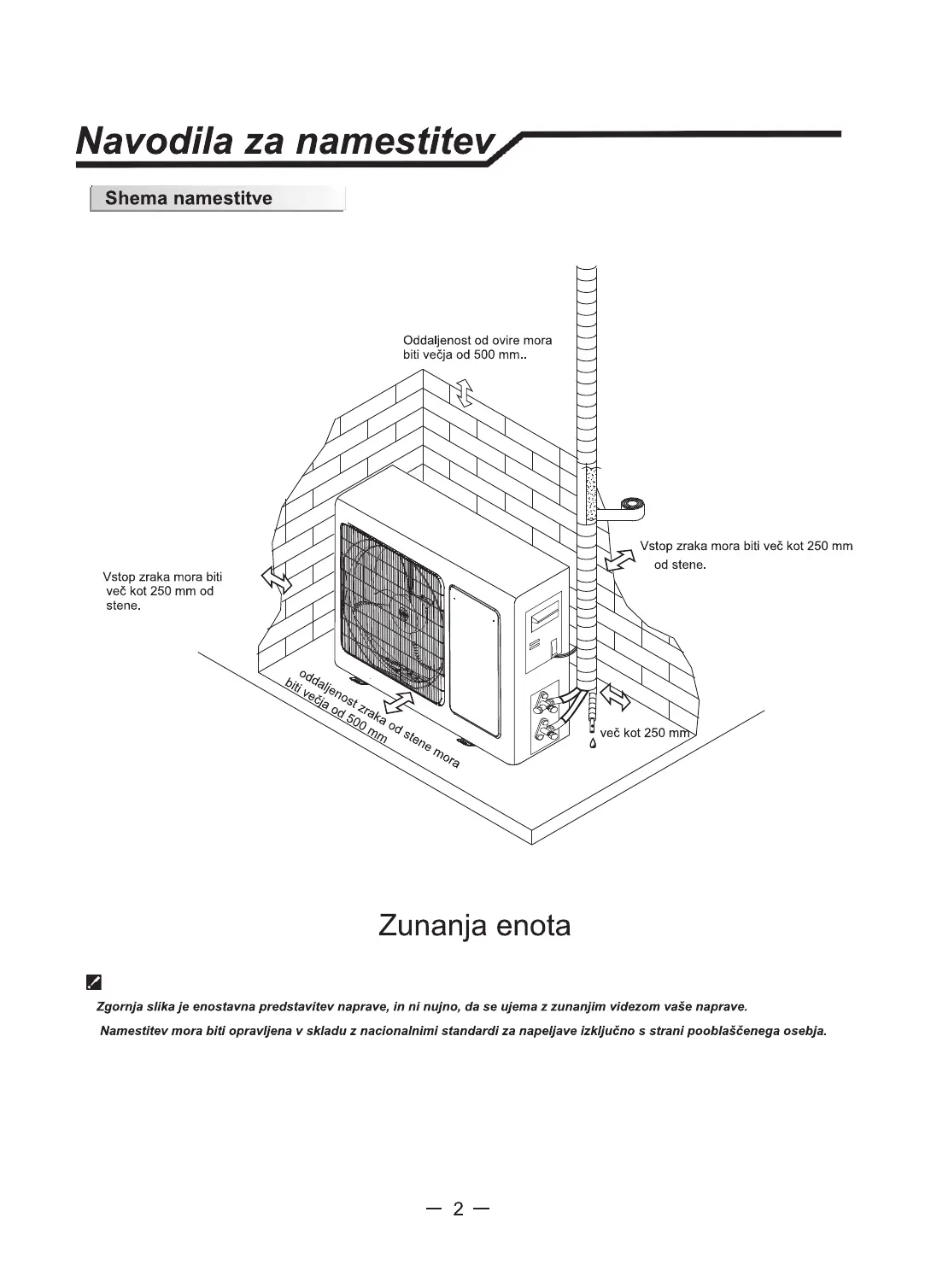 Navodila za namestitev

Shema namestitve

Oddaljenost od ovire mora biti večja od 500 mm..

Vstop zraka mora biti več kot 250 mm od stene.

Vstop zraka mora biti več kot 250 mm od stene.

oddaljenost zraka od stene mora biti večja od 500 mm

več kot 250 mm

Zunanja enota

Zgornja slika je enostavna predstavitev naprave, in ni nujno, da se ujema z zunanjim videzom vaše naprave.
Namestitev mora biti opravljena v skladu z nacionalnimi standardi za napeljave izključno s strani pooblaščenega osebja.

— 2 —