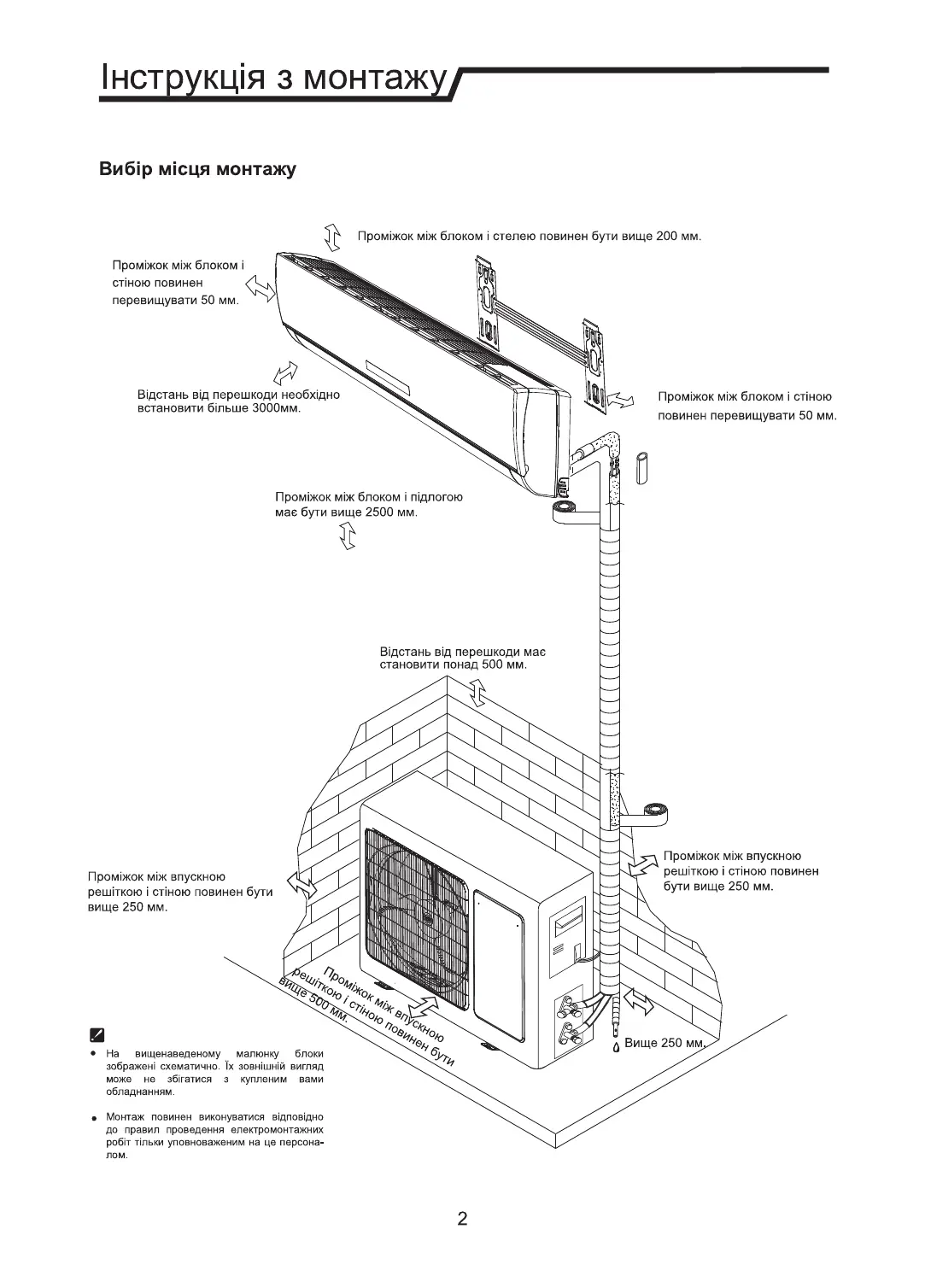 Інструкція з монтажу

Вибір місця монтажу

Проміжок між блоком і стелею повинен бути вище 200 мм.

Проміжок між блоком і стіною повинен перевищувати 50 мм.

Відстань від перешкоди необхідно встановити більше 3000мм.

Проміжок між блоком і стіною повинен перевищувати 50 мм.

Проміжок між блоком і підлогою має бути вище 2500 мм.

Відстань від перешкоди має становити понад 500 мм.

Проміжок між впускною решіткою і стіною повинен бути вище 250 мм.

Проміжок між впускною решіткою і стіною повинен бути вище 250 мм.

Проміжок між впускною решіткою і стіною повинен бути вище 500 мм.

Вище 250 мм.

• На вищенаведеному малюнку блоки зображені схематично. Їх зовнішній вигляд може не збігатися з купленим вами обладнанням.

• Монтаж повинен виконуватися відповідно до правил проведення електромонтажних робіт тільки уповноваженим на це персоналом.

2