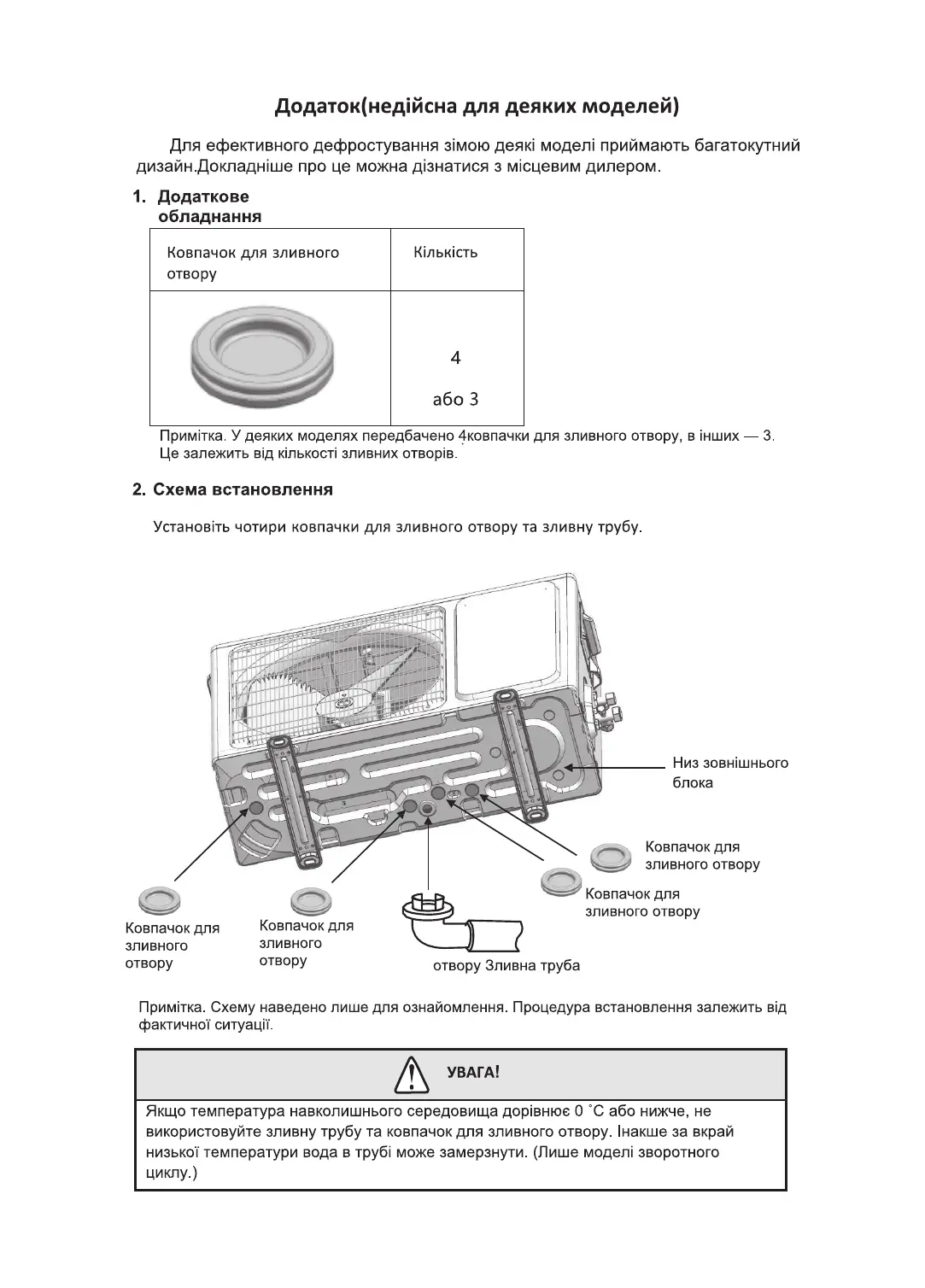 Додаток(недійсна для деяких моделей)

Для ефективного дефростування зімою деякі моделі приймають багатокутний дизайн.Докладніше про це можна дізнатися з місцевим дилером.

1. Додаткове обладнання

| Ковпачок для зливного отвору | Кількість |
|---|---|
| | 4 або 3 |

Примітка. У деяких моделях передбачено 4ковпачки для зливного отвору, в інших — 3. Це залежить від кількості зливних отворів.

2. Схема встановлення

Установіть чотири ковпачки для зливного отвору та зливну трубу.

Низ зовнішнього блока

Ковпачок для зливного отвору

Ковпачок для зливного отвору

Ковпачок для зливного отвору

Ковпачок для зливного отвору

отвору Зливна труба

Примітка. Схему наведено лише для ознайомлення. Процедура встановлення залежить від фактичної ситуації.

УВАГА!

Якщо температура навколишнього середовища дорівнює 0 °C або нижче, не використовуйте зливну трубу та ковпачок для зливного отвору. Інакше за вкрай низької температури вода в трубі може замерзнути. (Лише моделі зворотного циклу.)