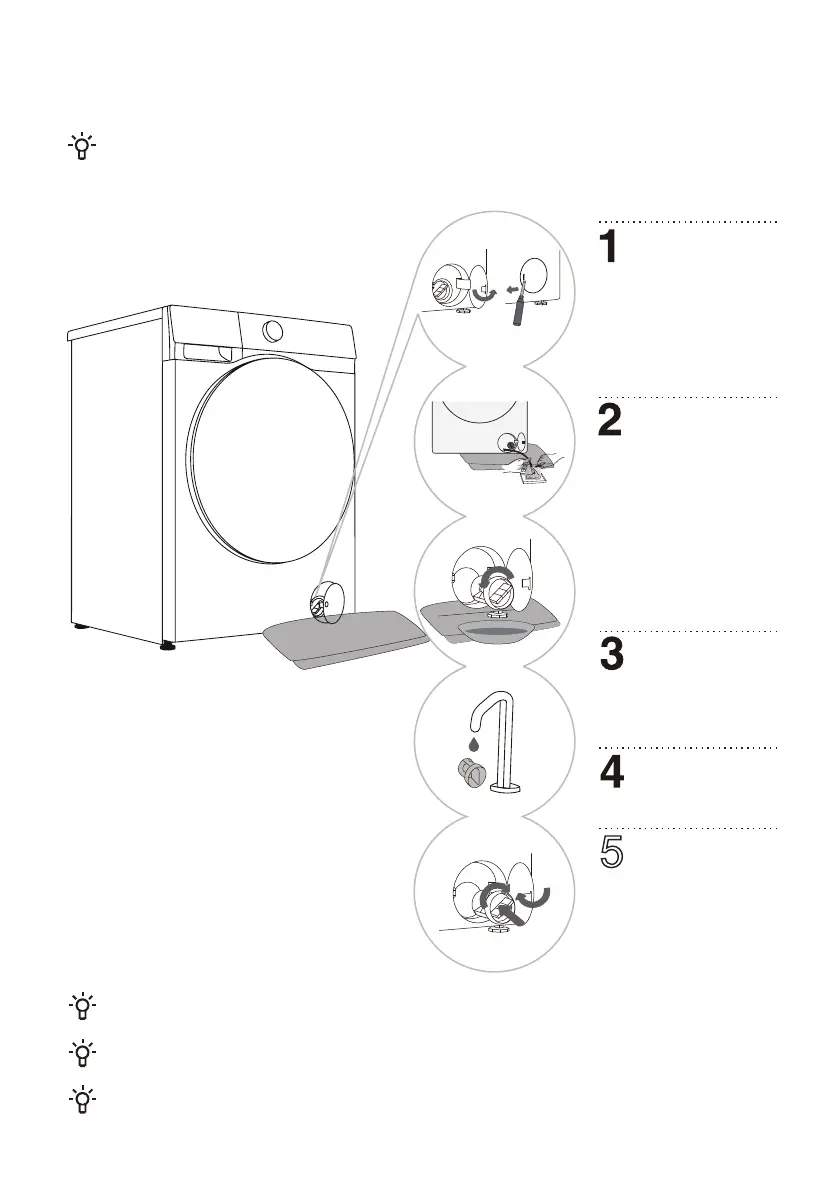 1

2

3

4

5