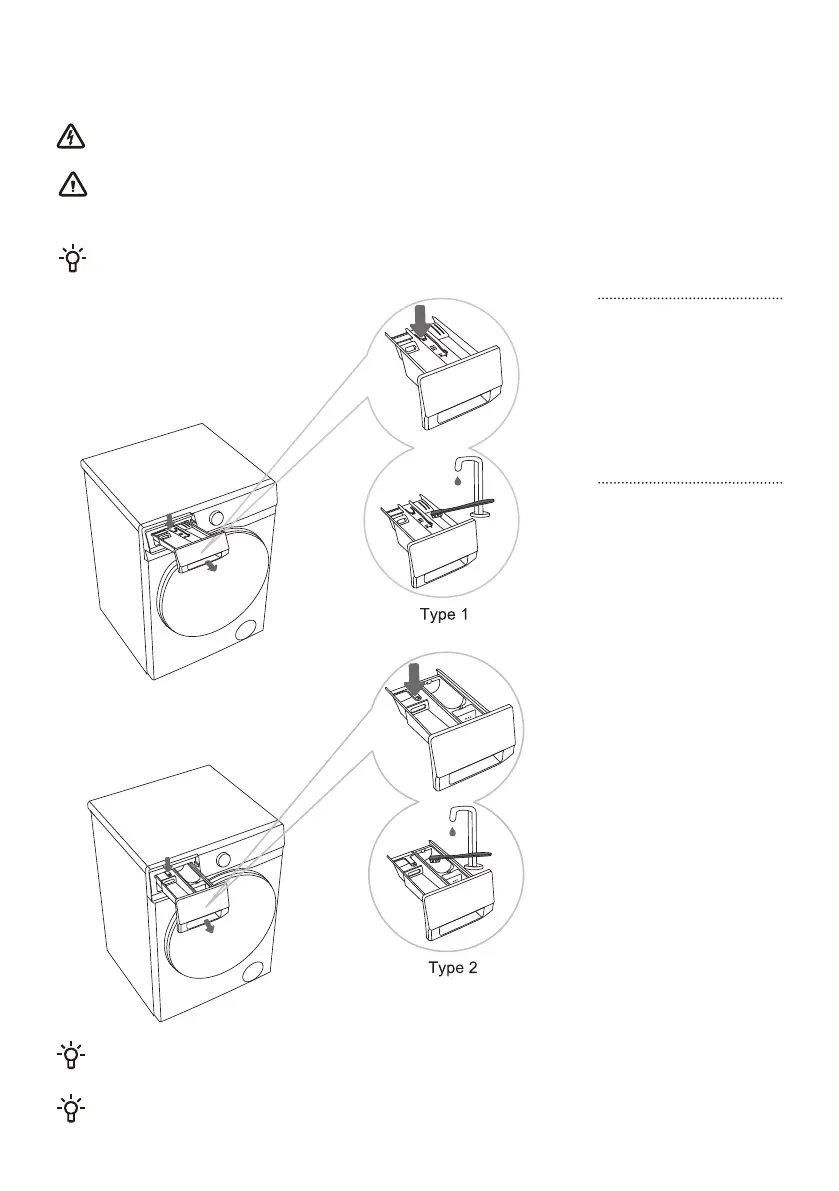 Type 1

Type 2