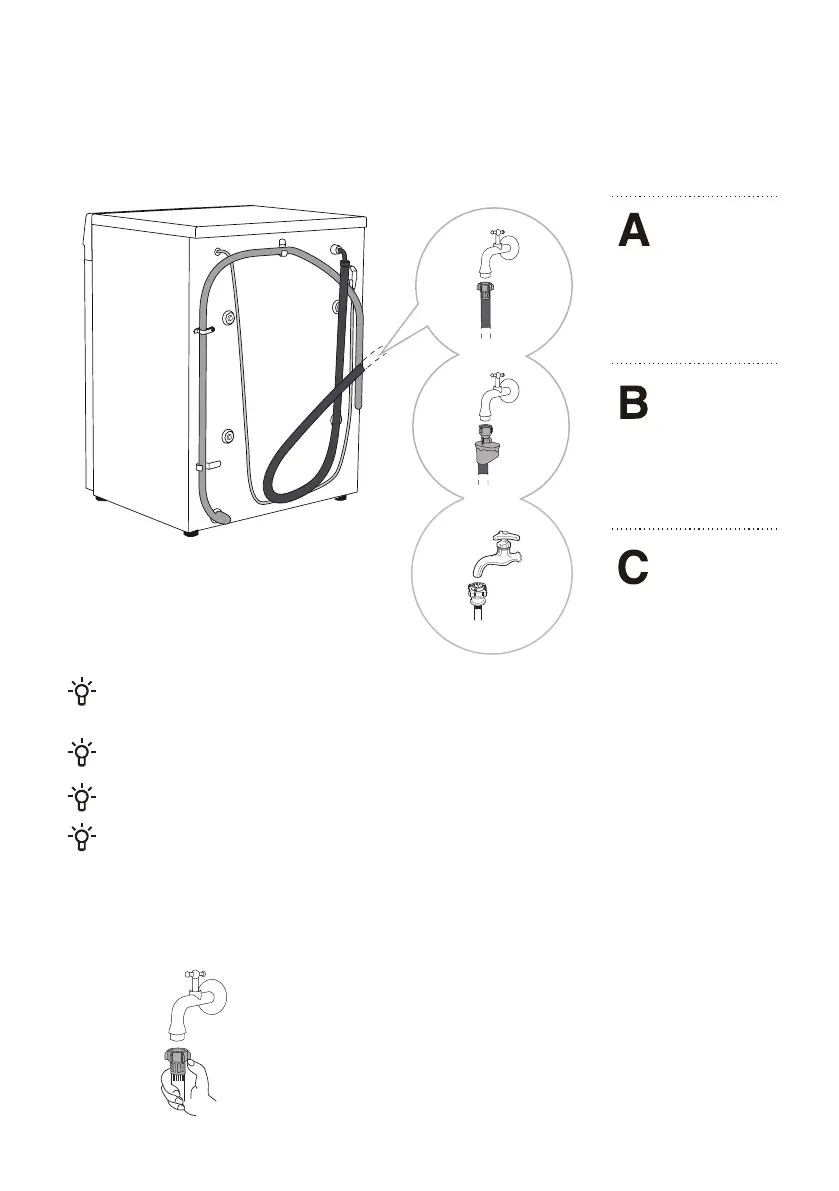 A

B

C