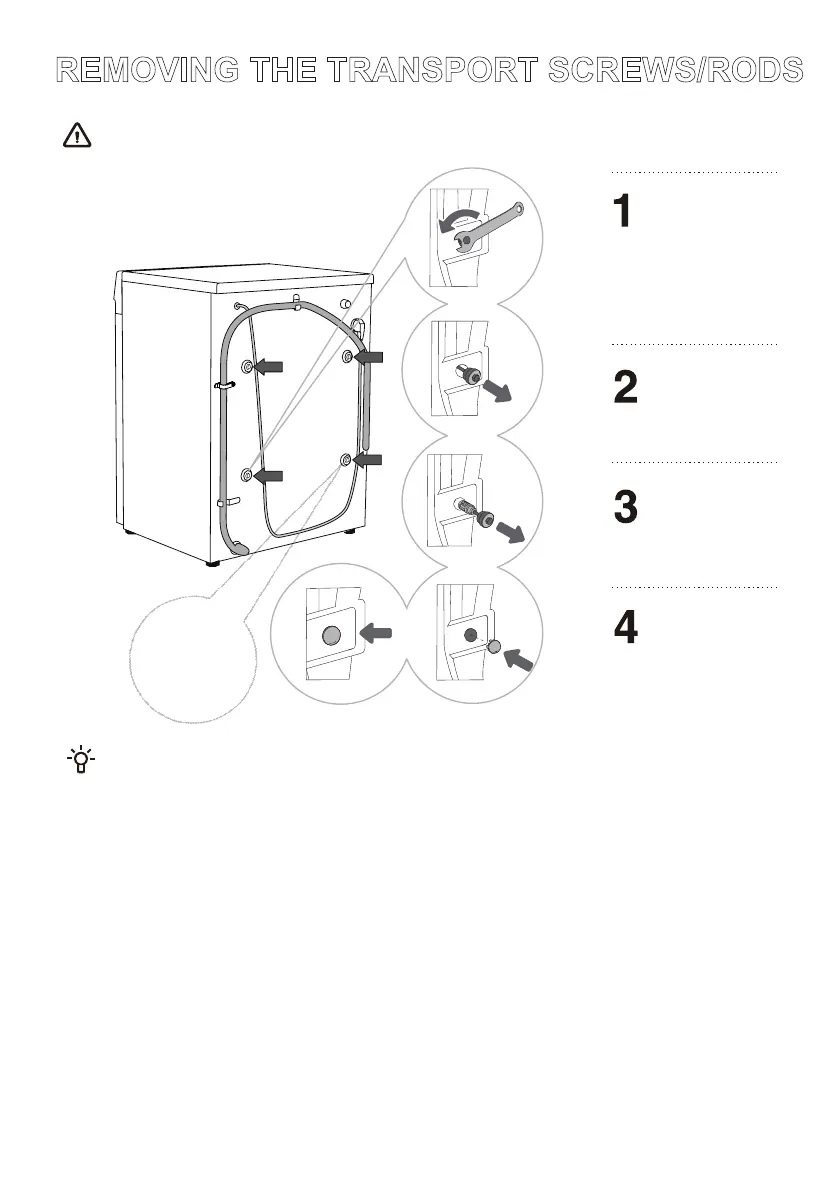 REMOVING THE TRANSPORT SCREWS/RODS

1

2

3

4