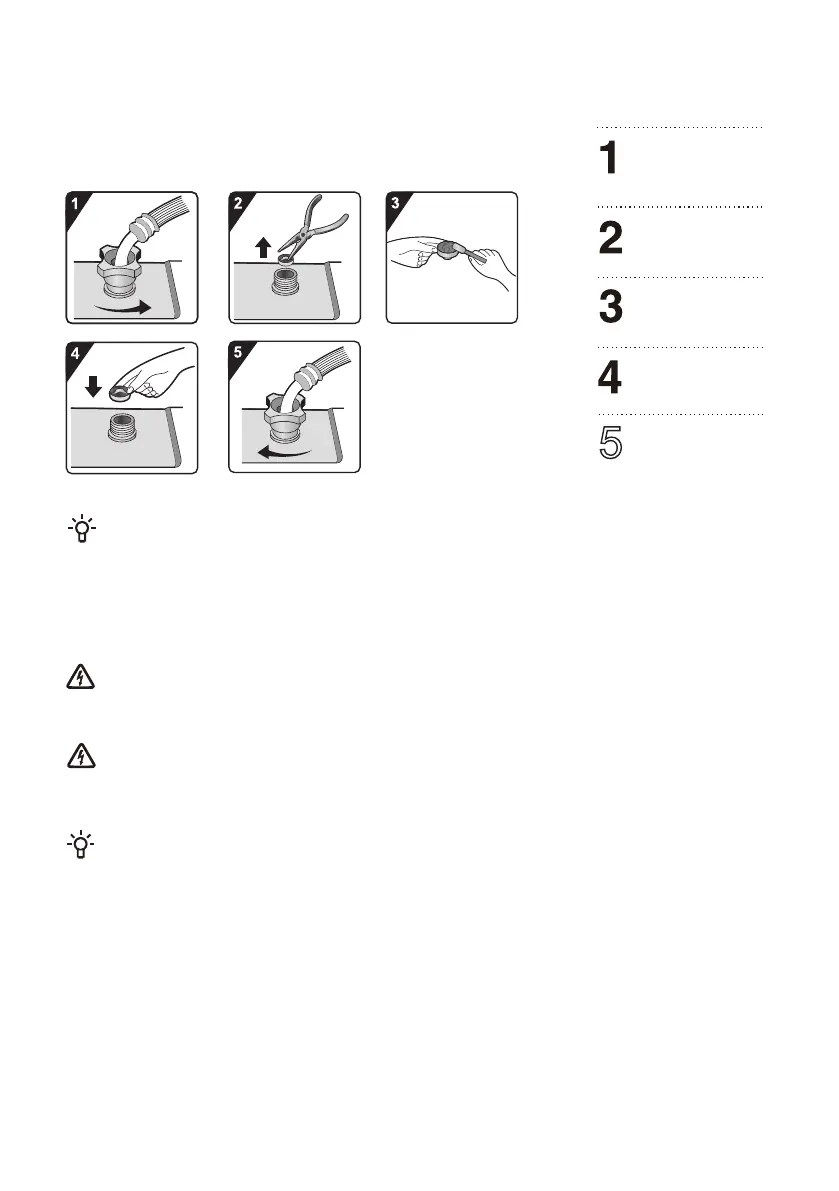 1

2

3

4

5

1

2

3

4

5