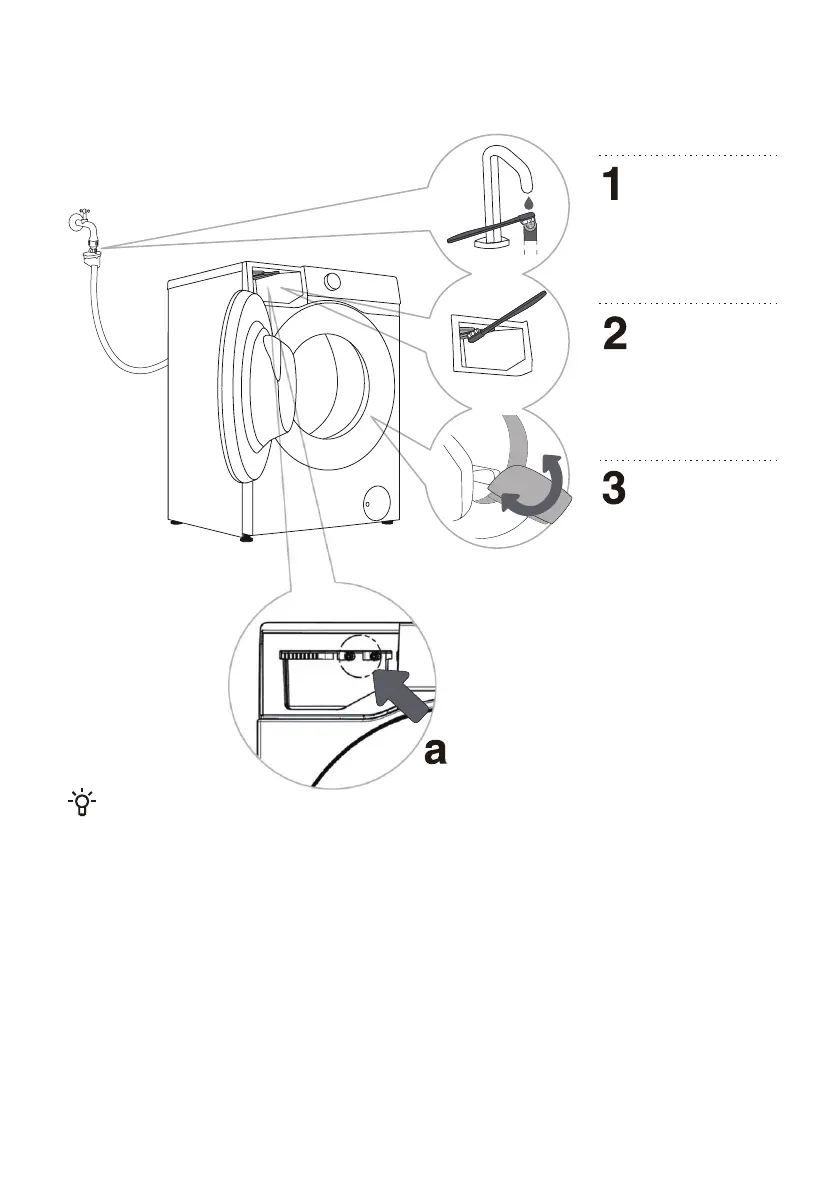 1

2

3

a