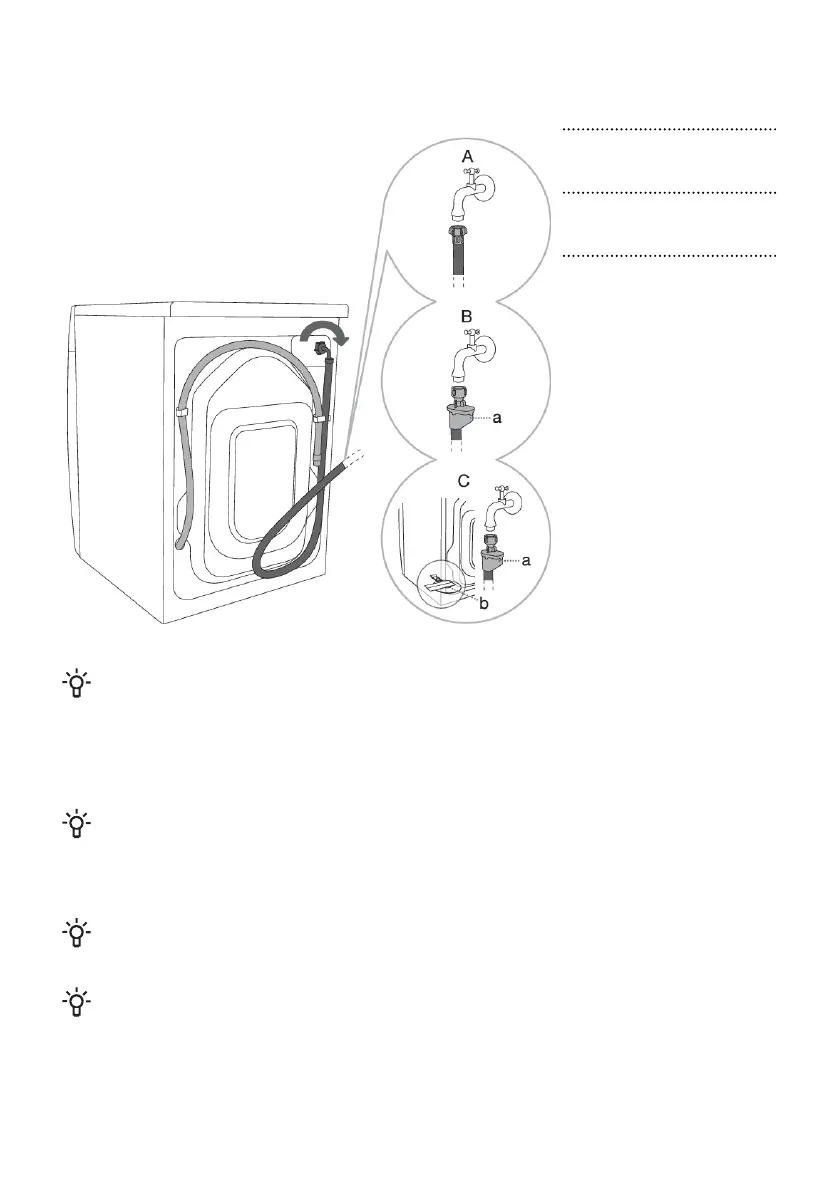 A

B

a

C

a

b