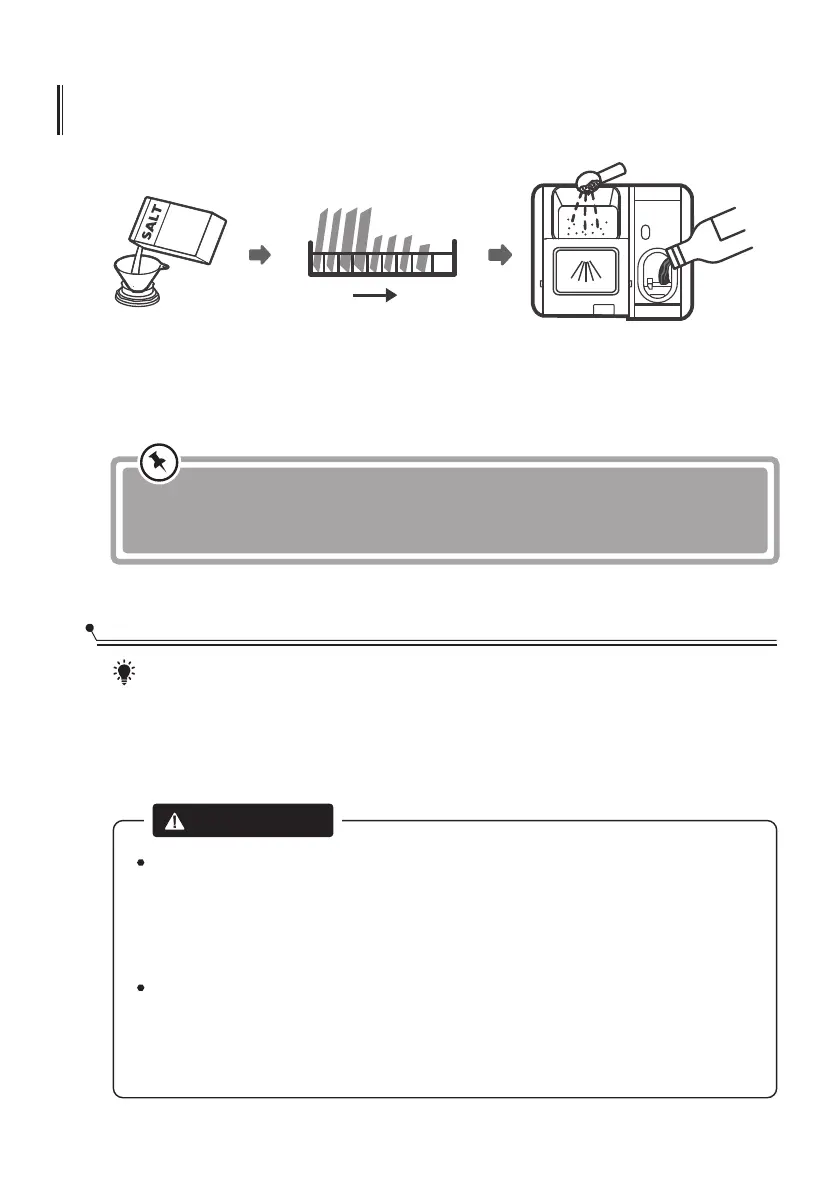 SALT