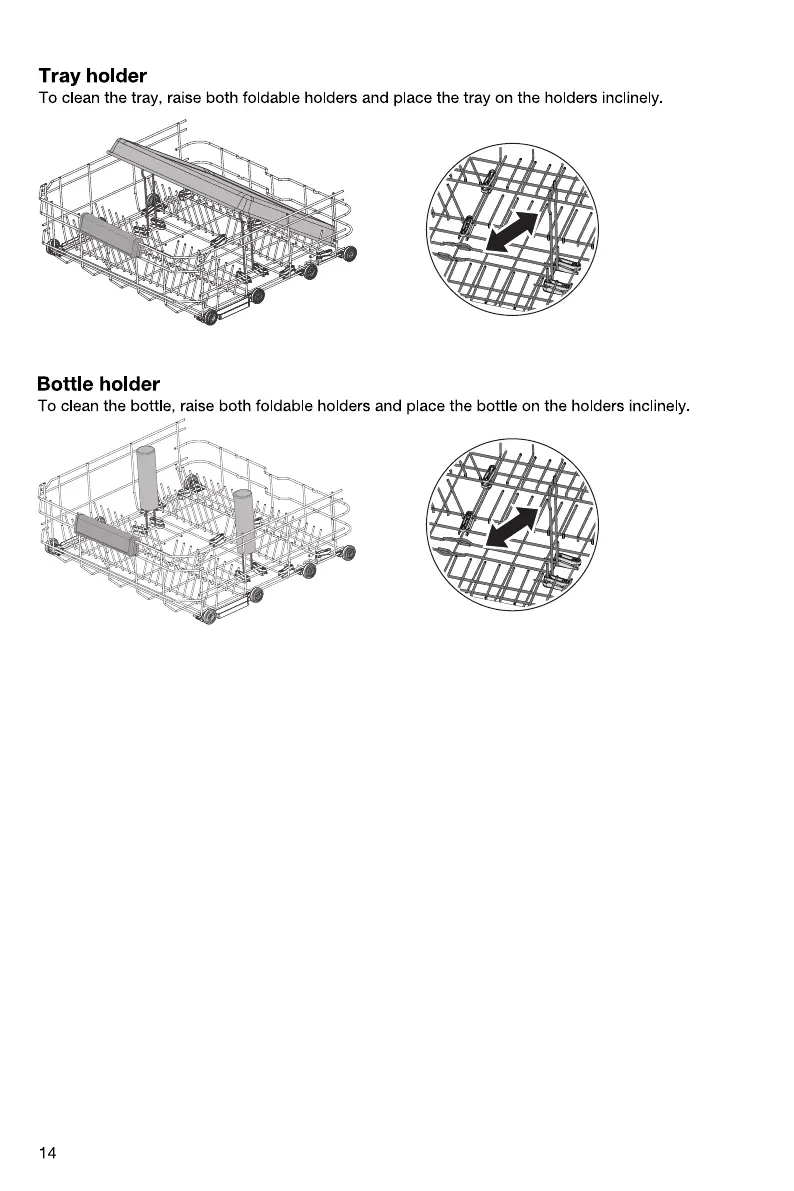 Tray holder
To clean the tray, raise both foldable holders and place the tray on the holders inclinely.

Bottle holder
To clean the bottle, raise both foldable holders and place the bottle on the holders inclinely.

14