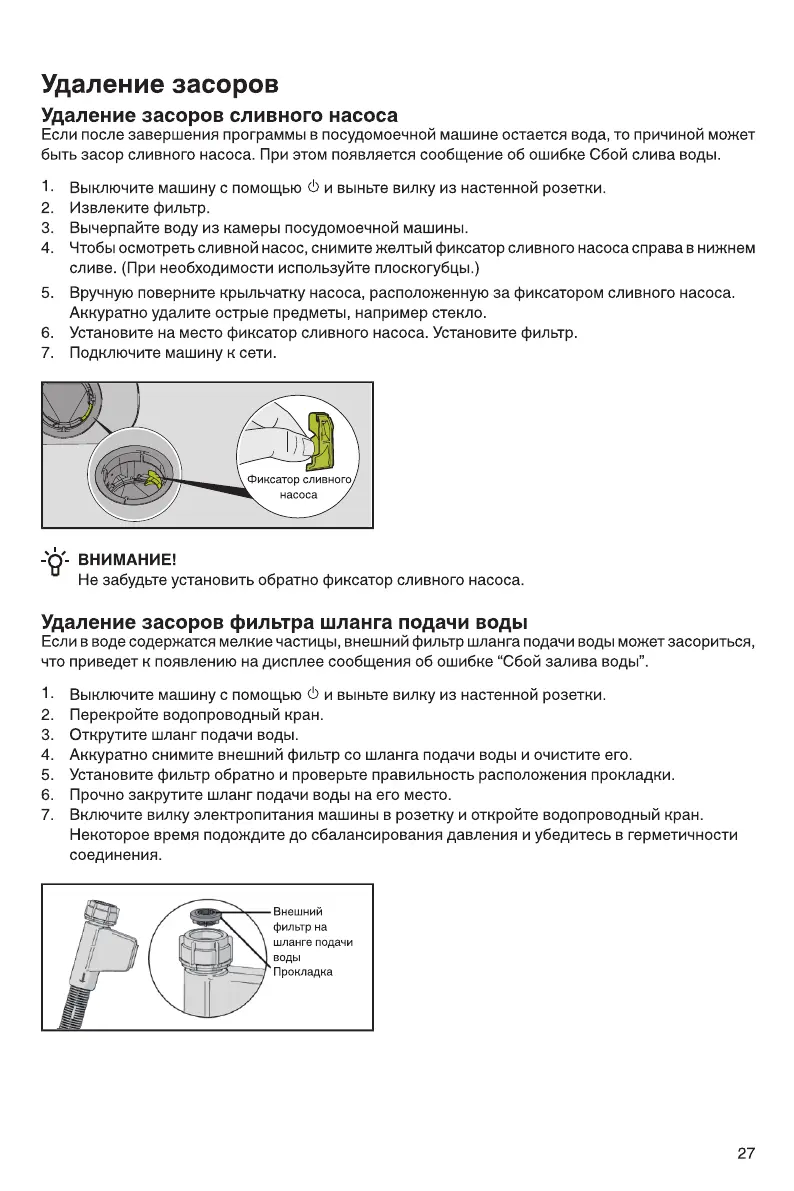 Удаление засоров

Удаление засоров сливного насоса

Если после завершения программы в посудомоечной машине остается вода, то причиной может быть засор сливного насоса. При этом появляется сообщение об ошибке Сбой слива воды.

1. Выключите машину с помощью ⏻ и выньте вилку из настенной розетки.
2. Извлеките фильтр.
3. Вычерпайте воду из камеры посудомоечной машины.
4. Чтобы осмотреть сливной насос, снимите желтый фиксатор сливного насоса справа в нижнем сливе. (При необходимости используйте плоскогубцы.)
5. Вручную поверните крыльчатку насоса, расположенную за фиксатором сливного насоса. Аккуратно удалите острые предметы, например стекло.
6. Установите на место фиксатор сливного насоса. Установите фильтр.
7. Подключите машину к сети.

Фиксатор сливного насоса

ВНИМАНИЕ!
Не забудьте установить обратно фиксатор сливного насоса.

Удаление засоров фильтра шланга подачи воды

Если в воде содержатся мелкие частицы, внешний фильтр шланга подачи воды может засориться, что приведет к появлению на дисплее сообщения об ошибке “Сбой залива воды”.

1. Выключите машину с помощью ⏻ и выньте вилку из настенной розетки.
2. Перекройте водопроводный кран.
3. Открутите шланг подачи воды.
4. Аккуратно снимите внешний фильтр со шланга подачи воды и очистите его.
5. Установите фильтр обратно и проверьте правильность расположения прокладки.
6. Прочно закрутите шланг подачи воды на его место.
7. Включите вилку электропитания машины в розетку и откройте водопроводный кран. Некоторое время подождите до сбалансирования давления и убедитесь в герметичности соединения.

Внешний фильтр на шланге подачи воды
Прокладка

27