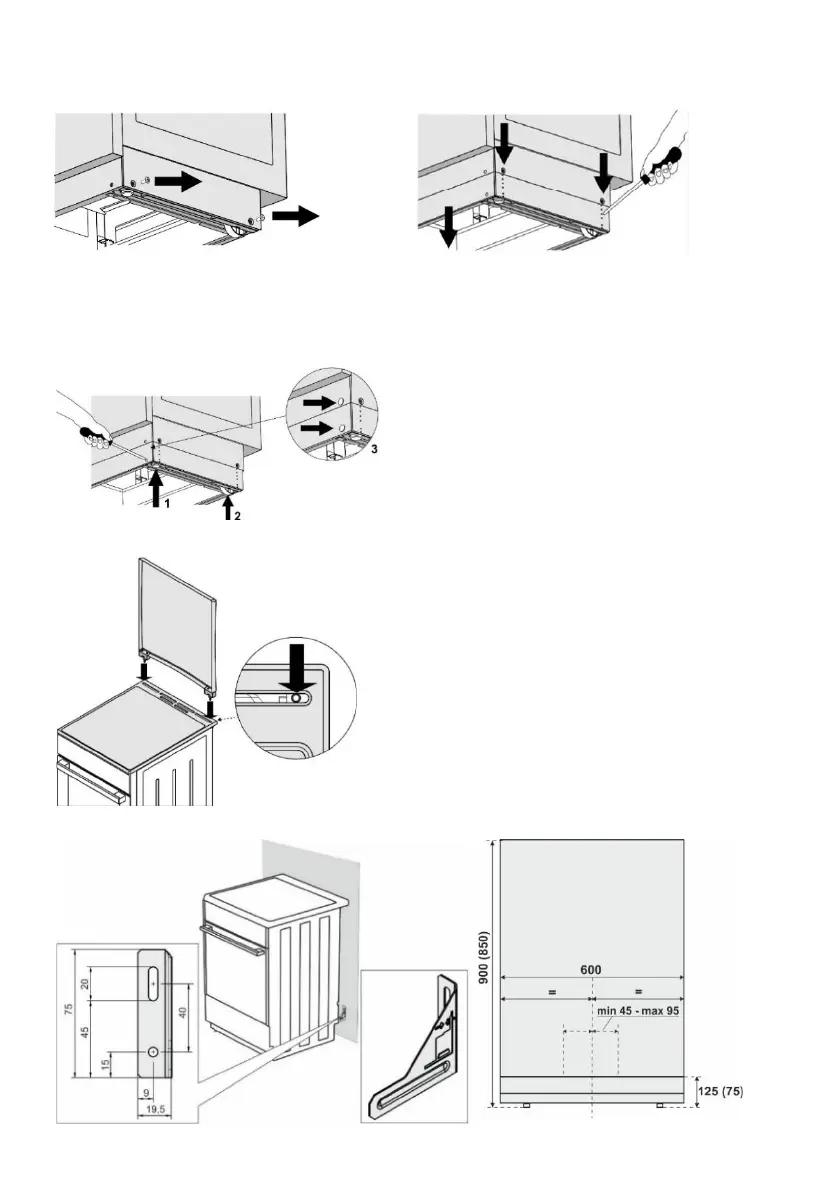 3

1

2

75

20

45

15

40

9

19,5

900 (850)

600

=

=

min 45 - max 95

125 (75)