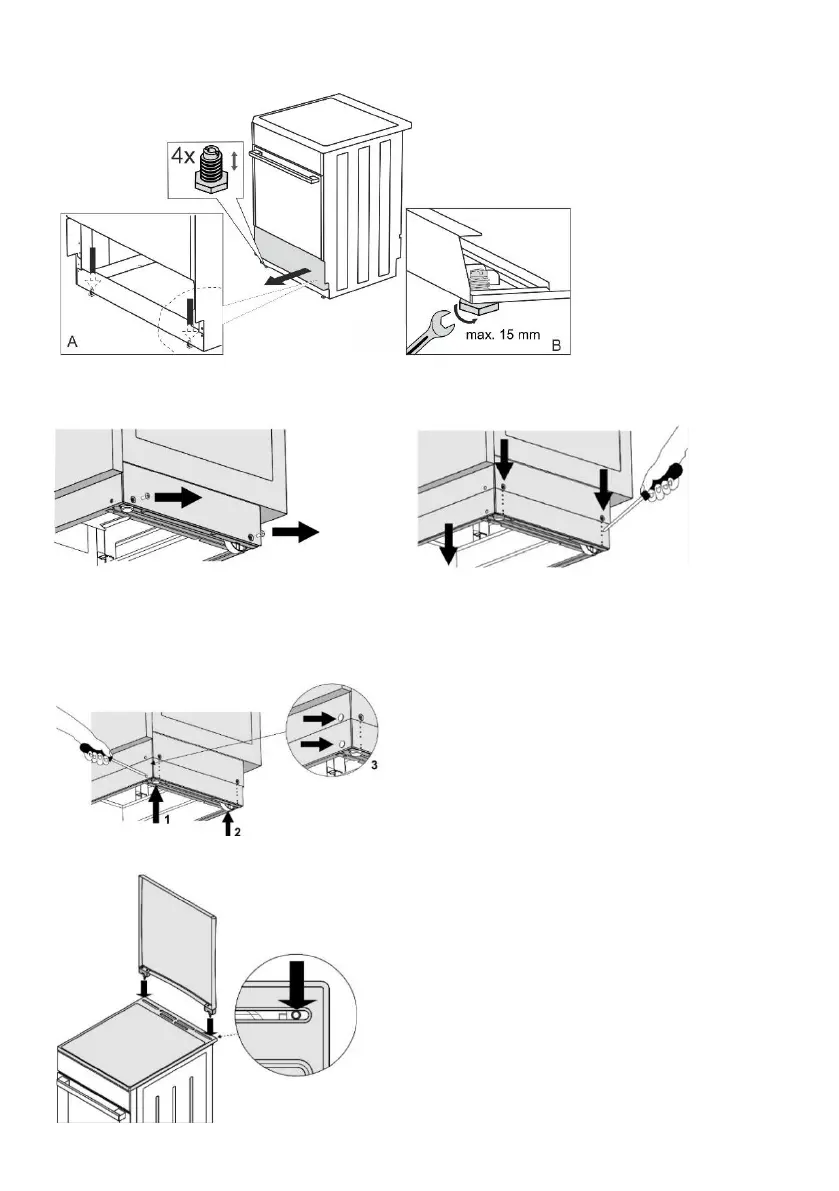 4x

A

max. 15 mm

B

1

2

3