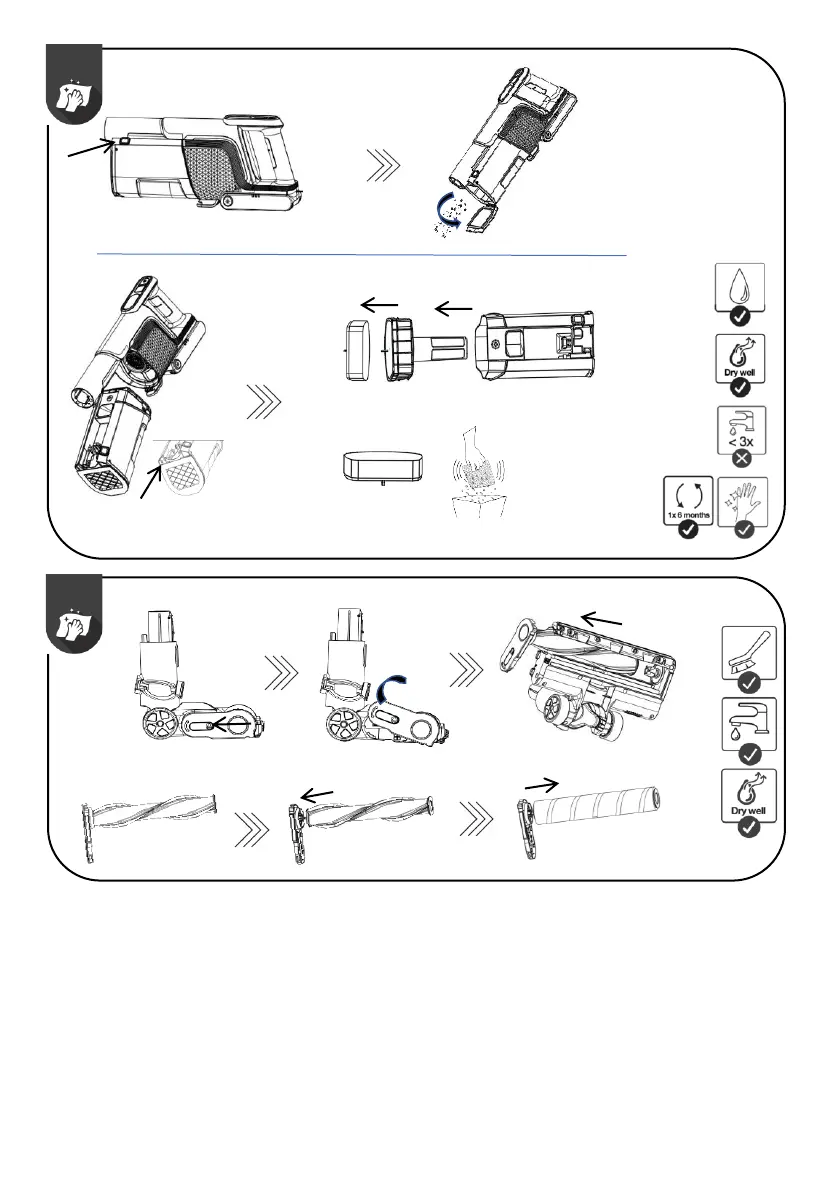 Dry well

< 3x

1x 6 months

Dry well