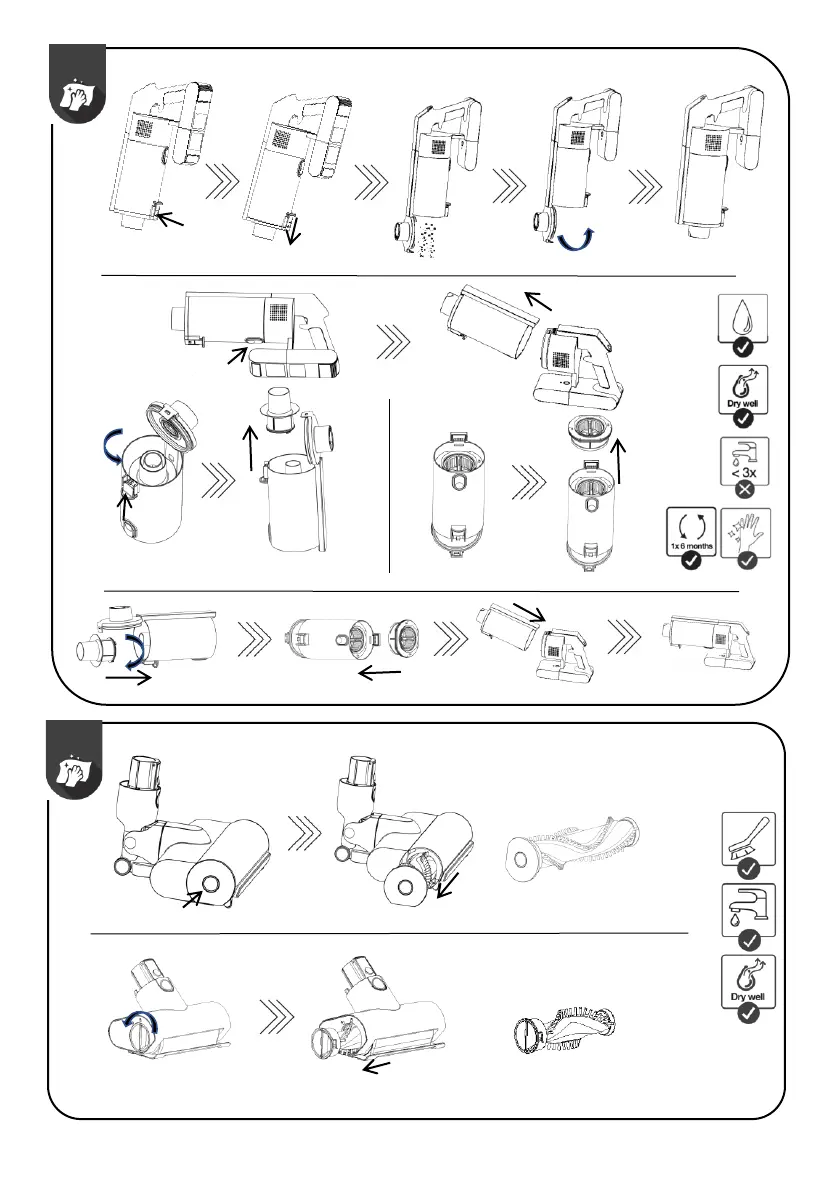 Dry well

< 3x

1x 6 months

Dry well