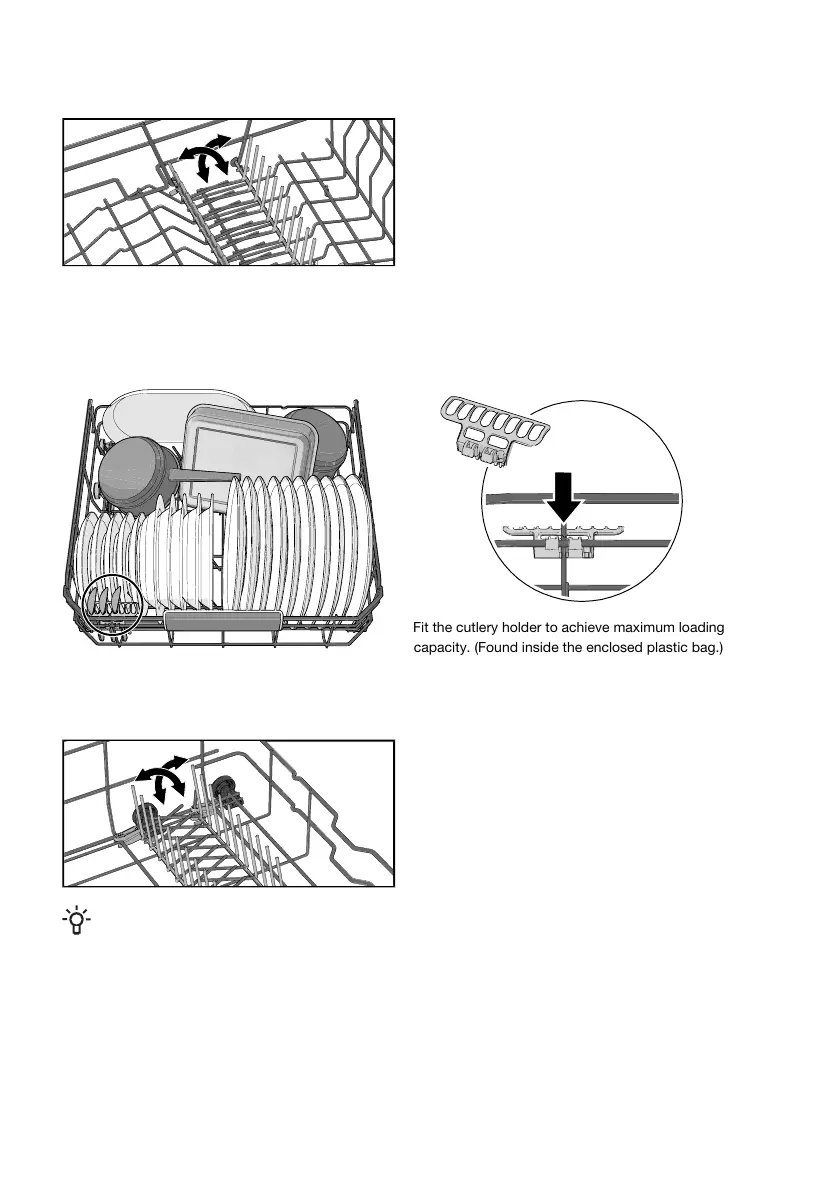 Fit the cutlery holder to achieve maximum loading capacity. (Found inside the enclosed plastic bag.)