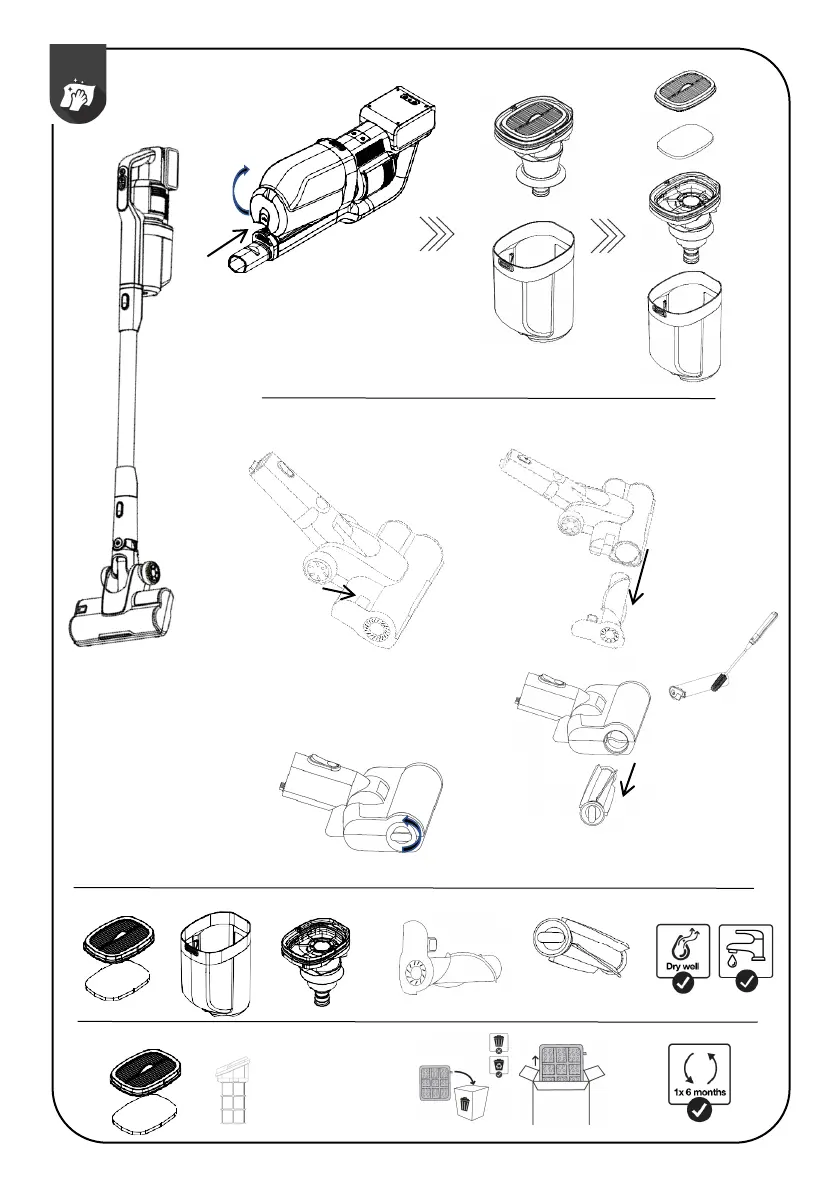 Dry well

1x 6 months