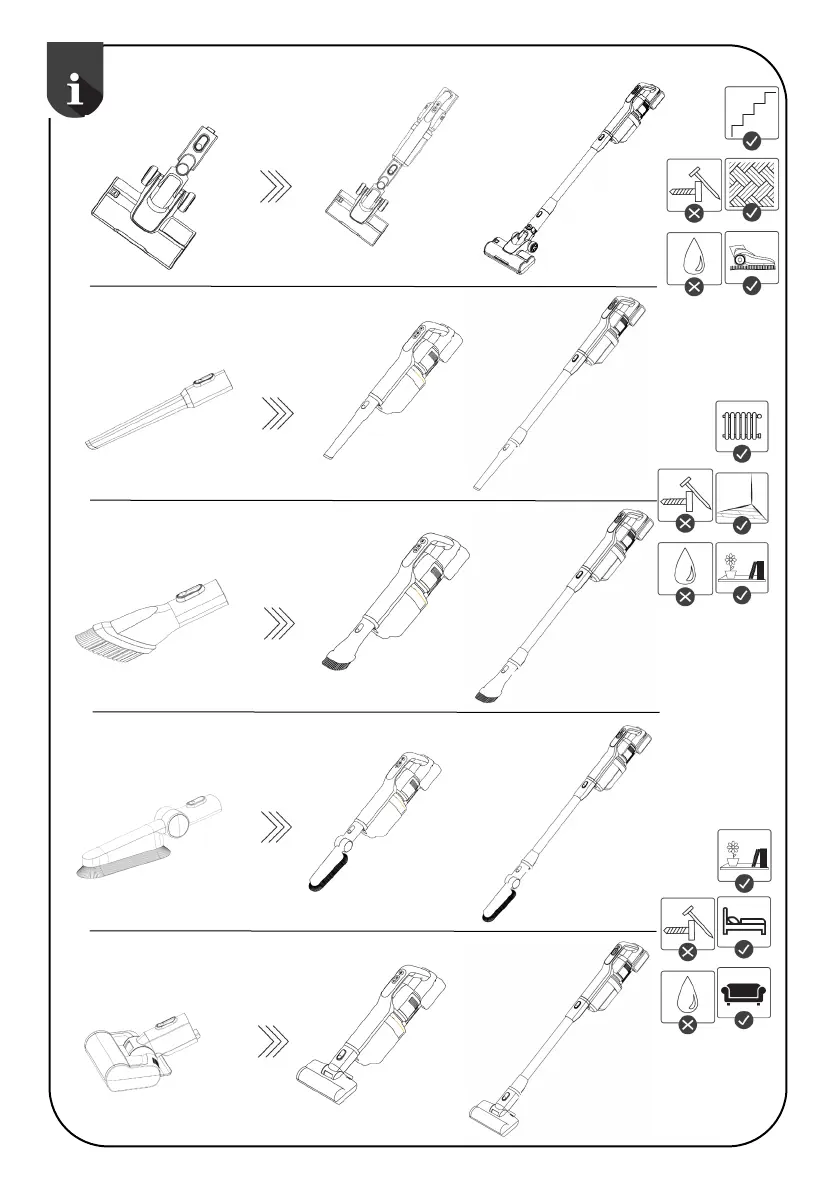 i