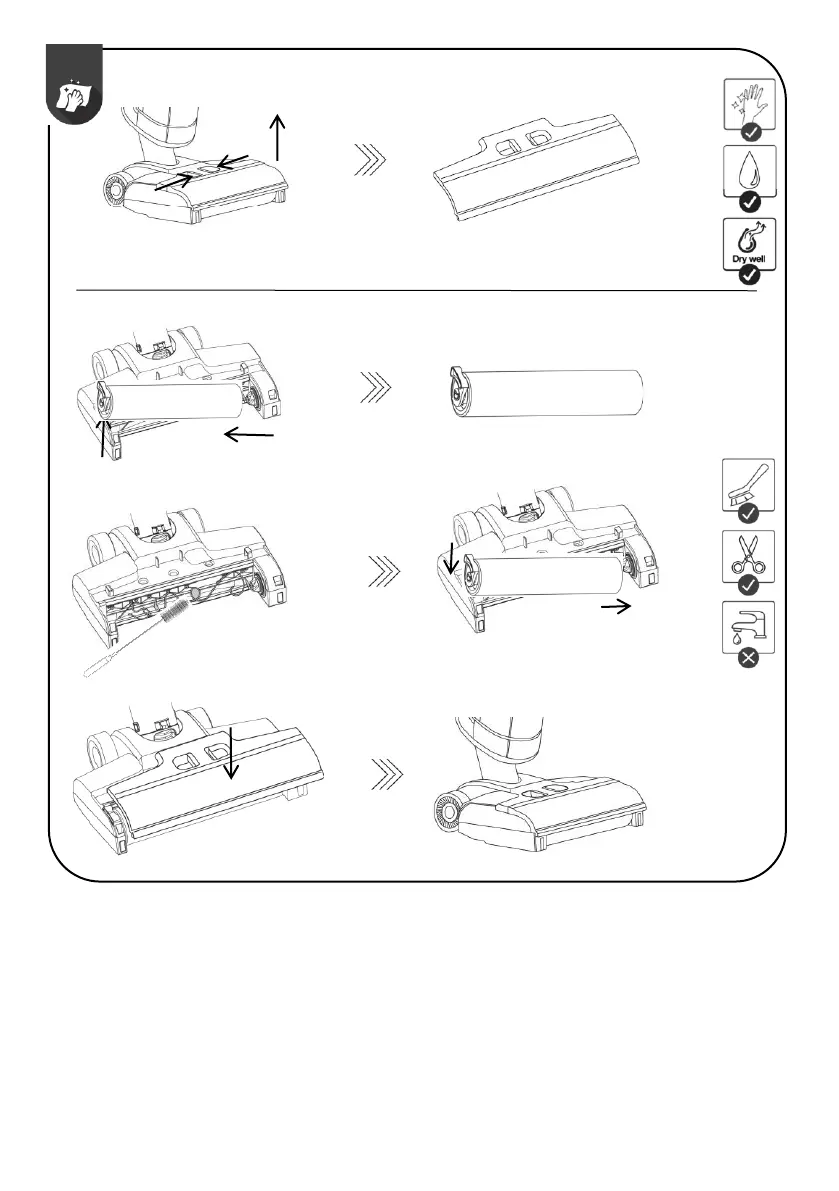 Dry well