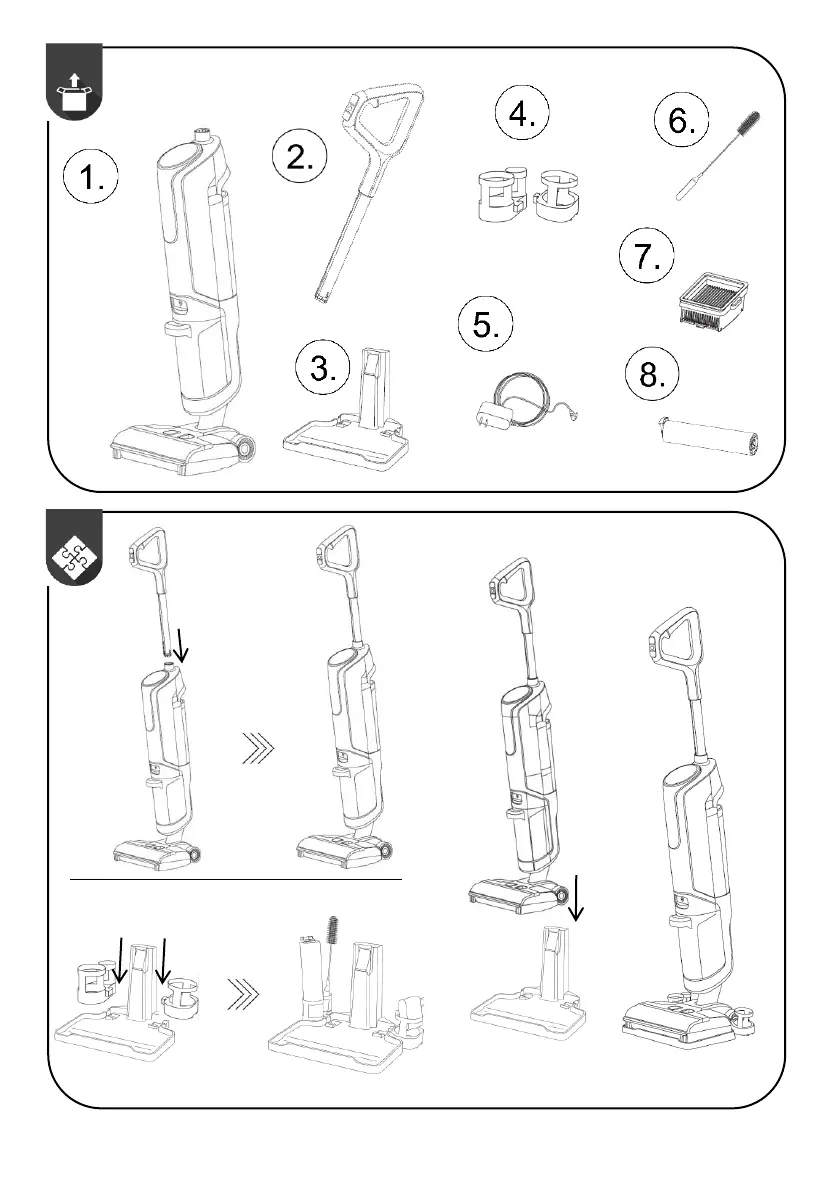 1.

2.

3.

4.

5.

6.

7.

8.