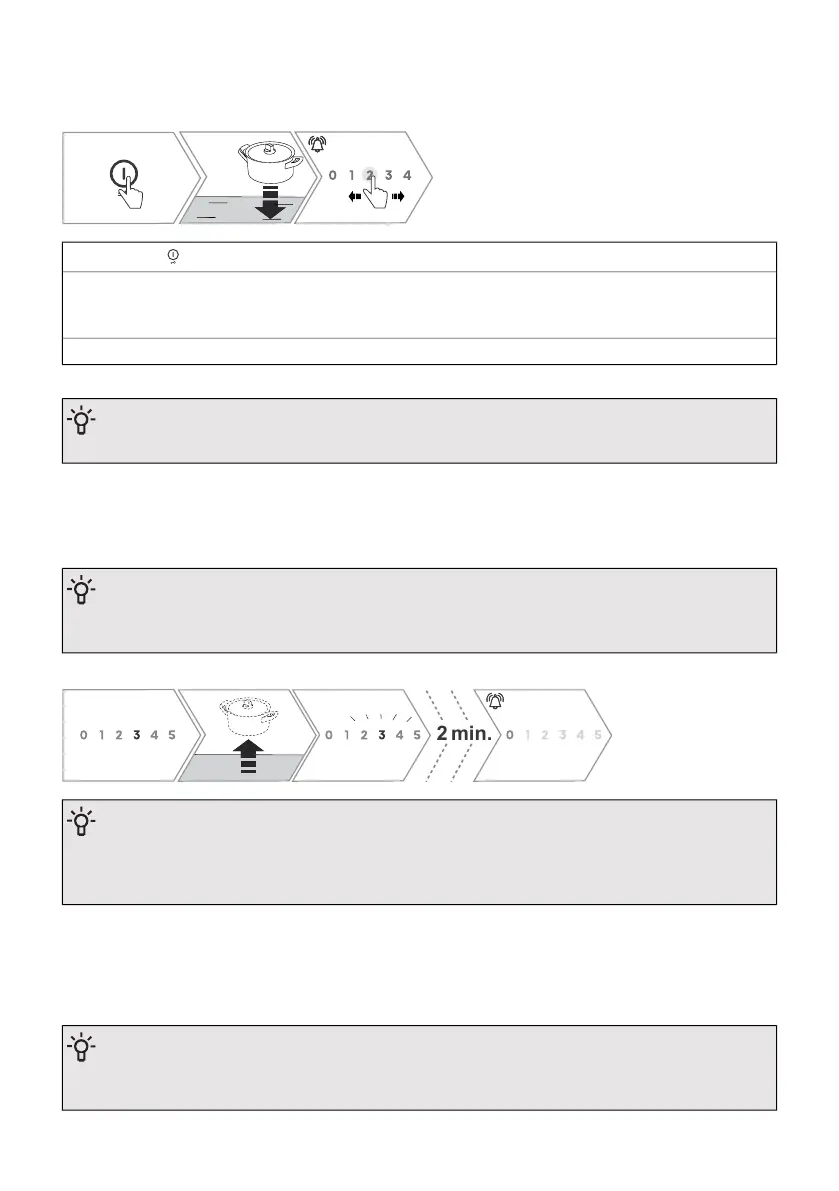 0 1 2 3 4

0 1 2 3 4 5

0 1 2 3 4 5

2 min.

0 1 2 3 4 5