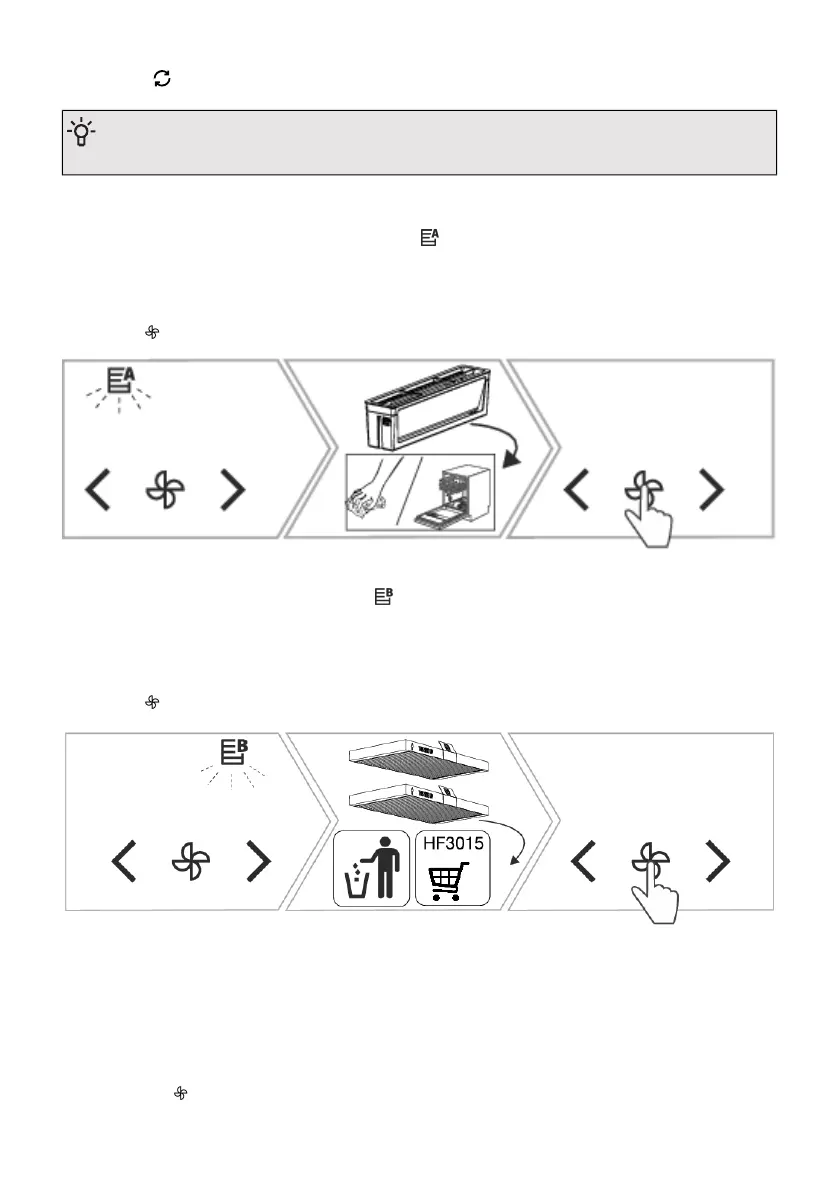 HF3015