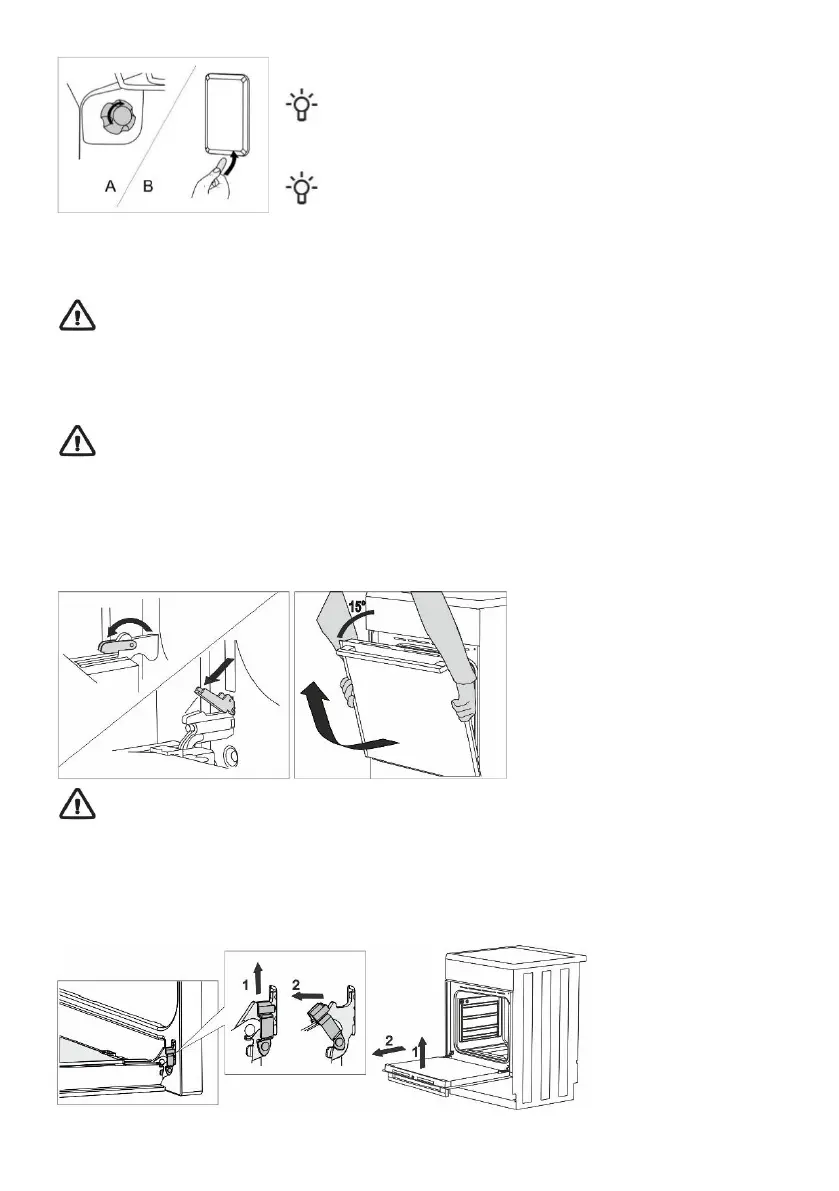 A B

15°

1 2

2 1