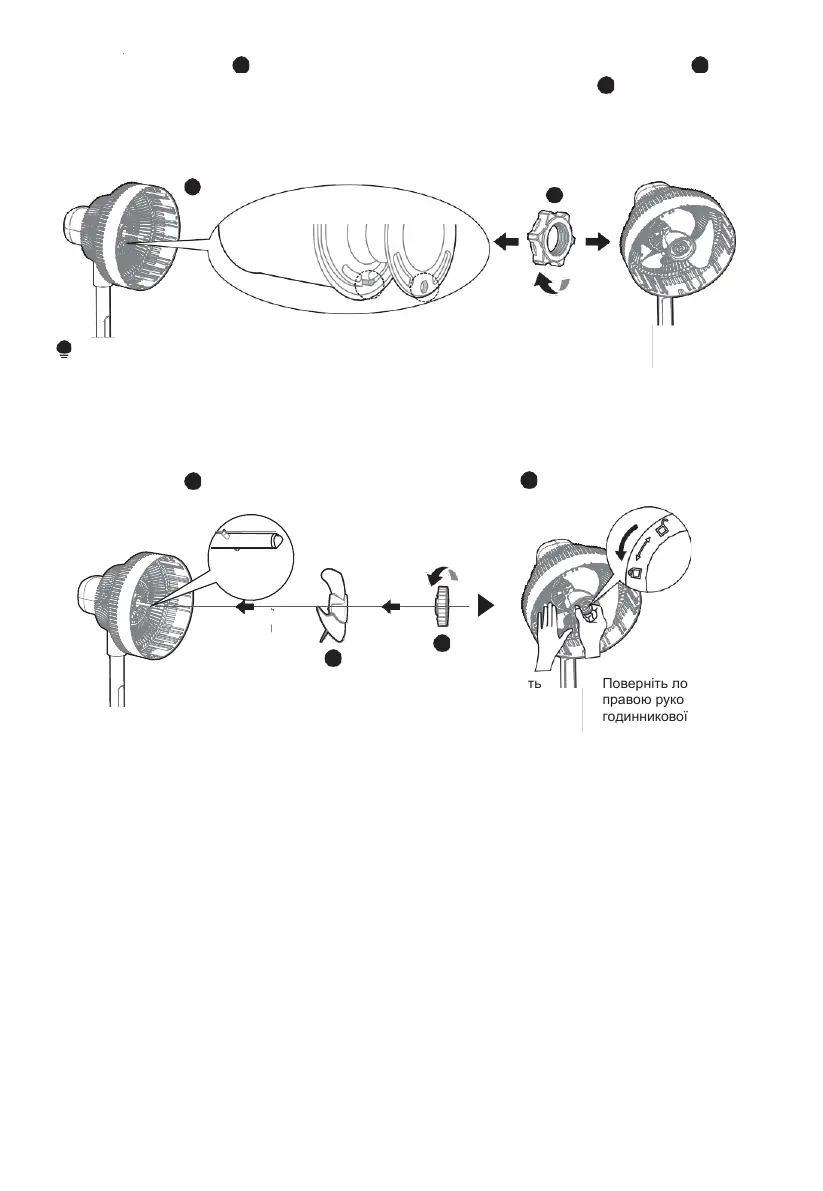 ть

Поверніть ло
правою руко
годинникової