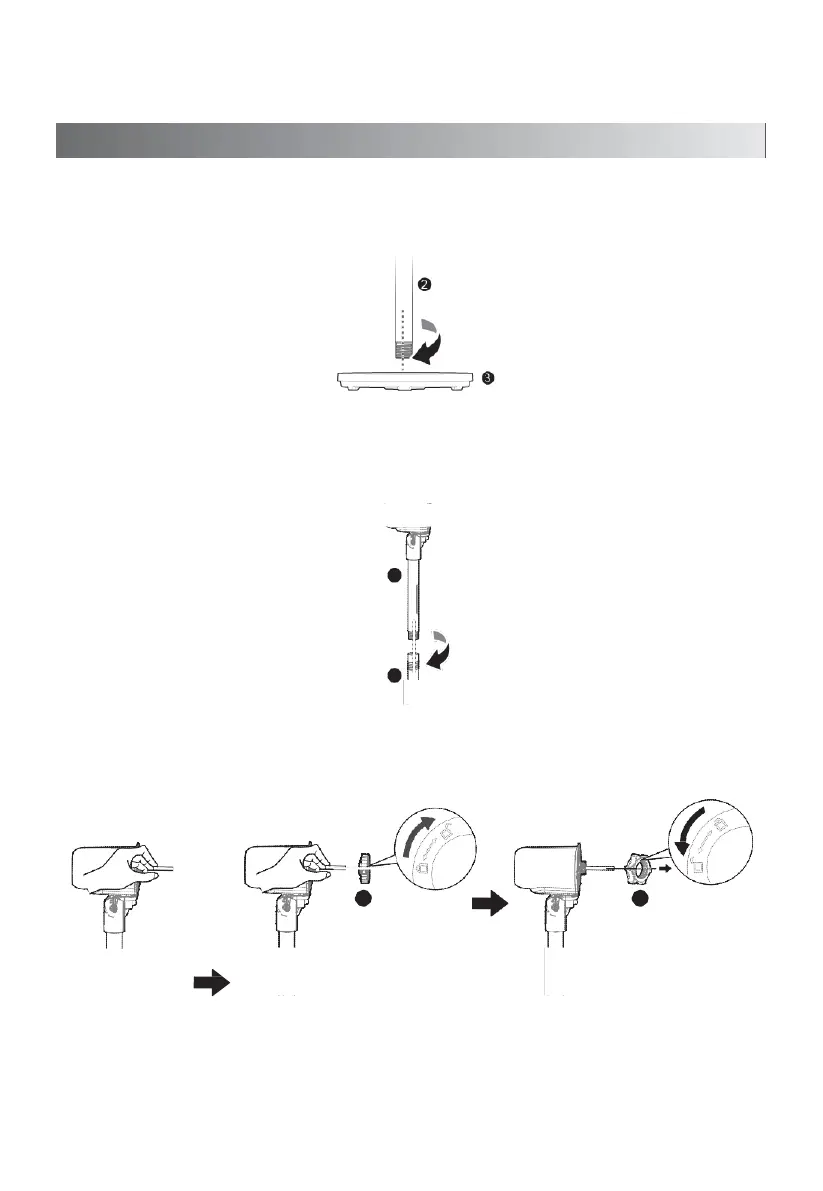 2

3