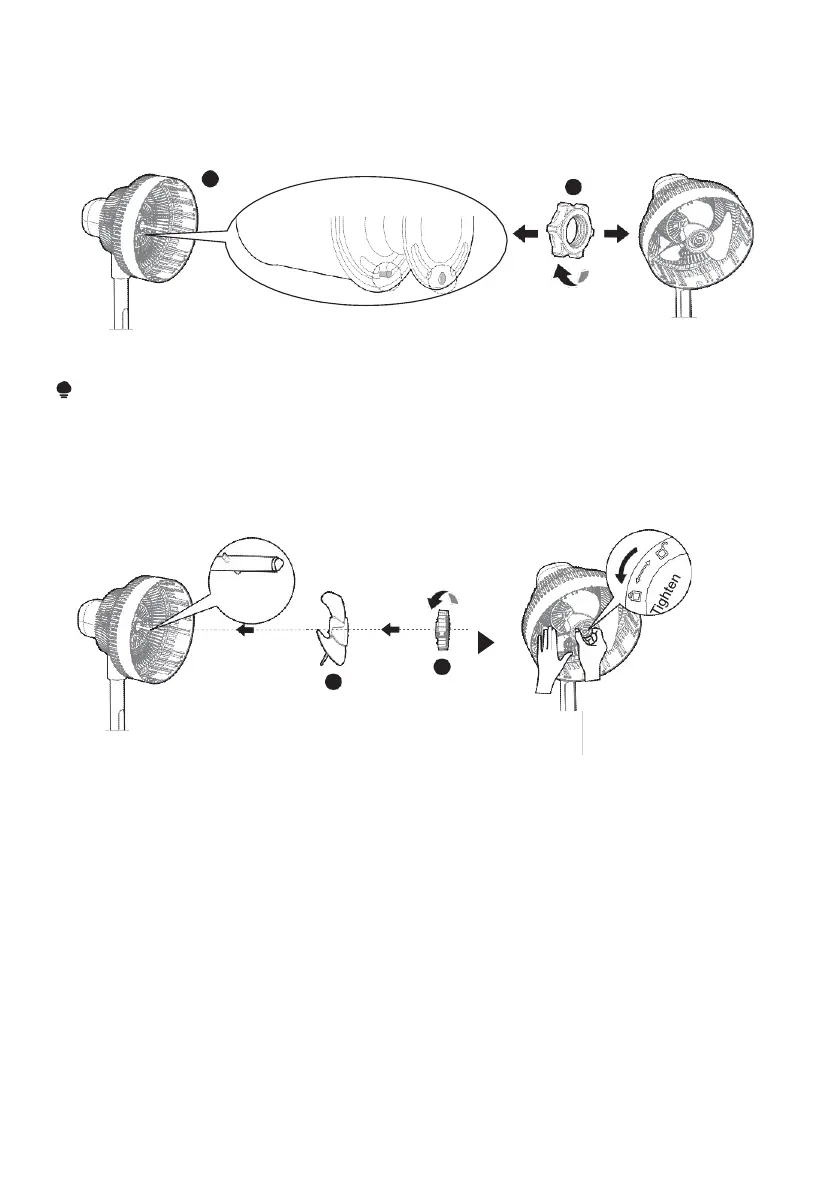 Tighten