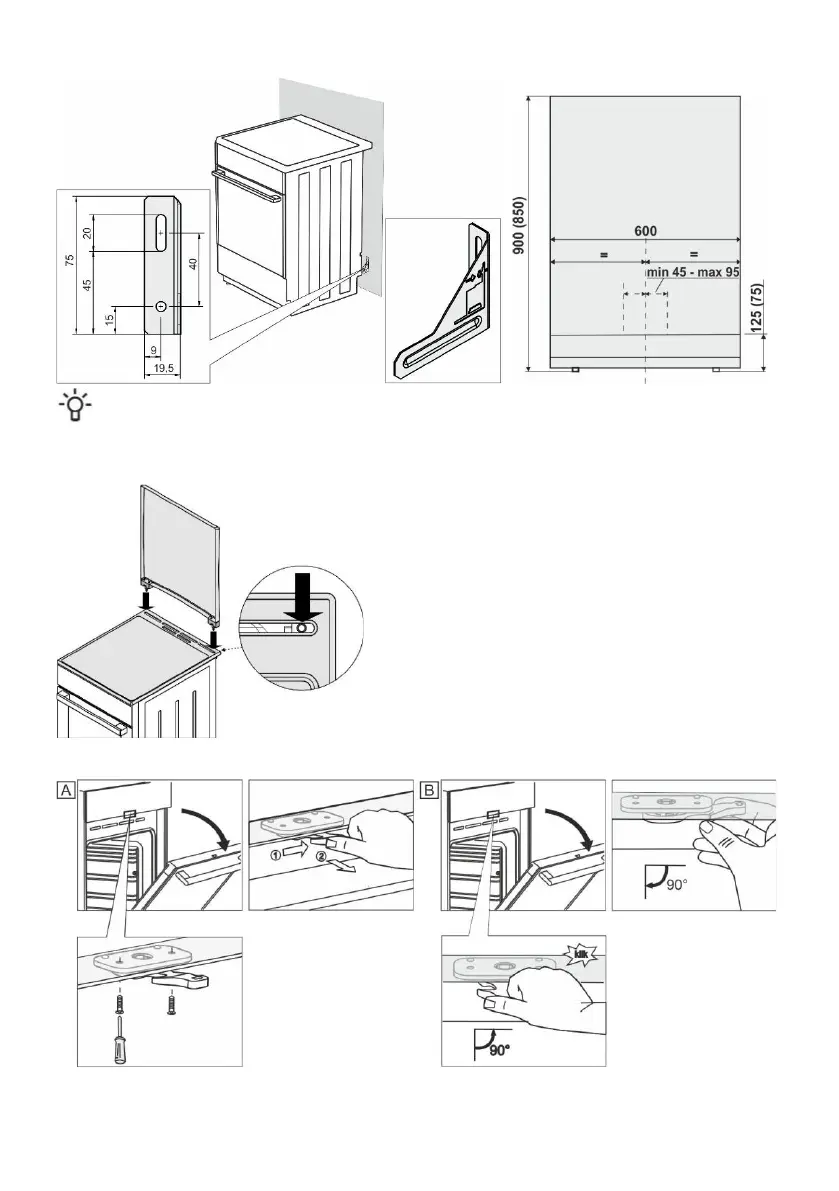 75
20
45
15
40
9
19,5

900 (850)
600
=
=
min 45 - max 95
125 (75)

A
①
②

B
90°
klik
90°