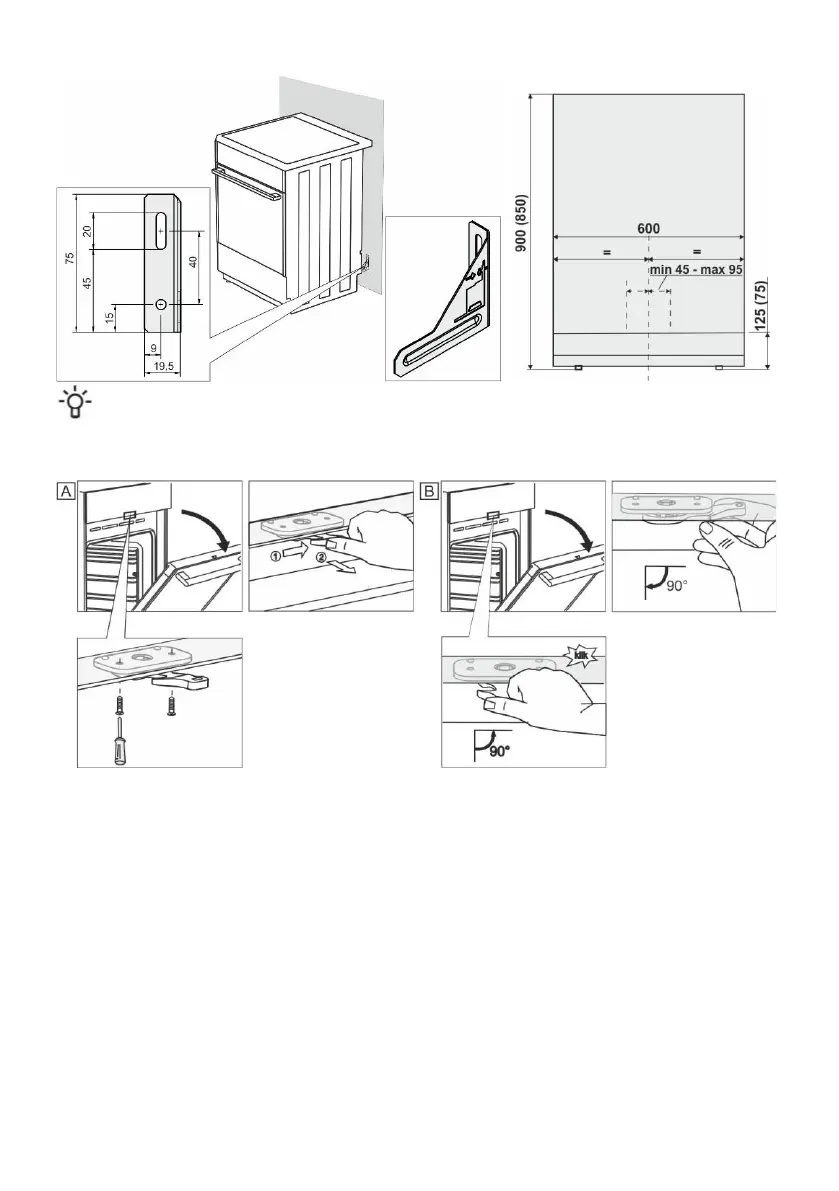 75
20
45
15
40
9
19,5
900 (850)
600
=
=
min 45 - max 95
125 (75)
A
①
②
B
90°
klik
90°